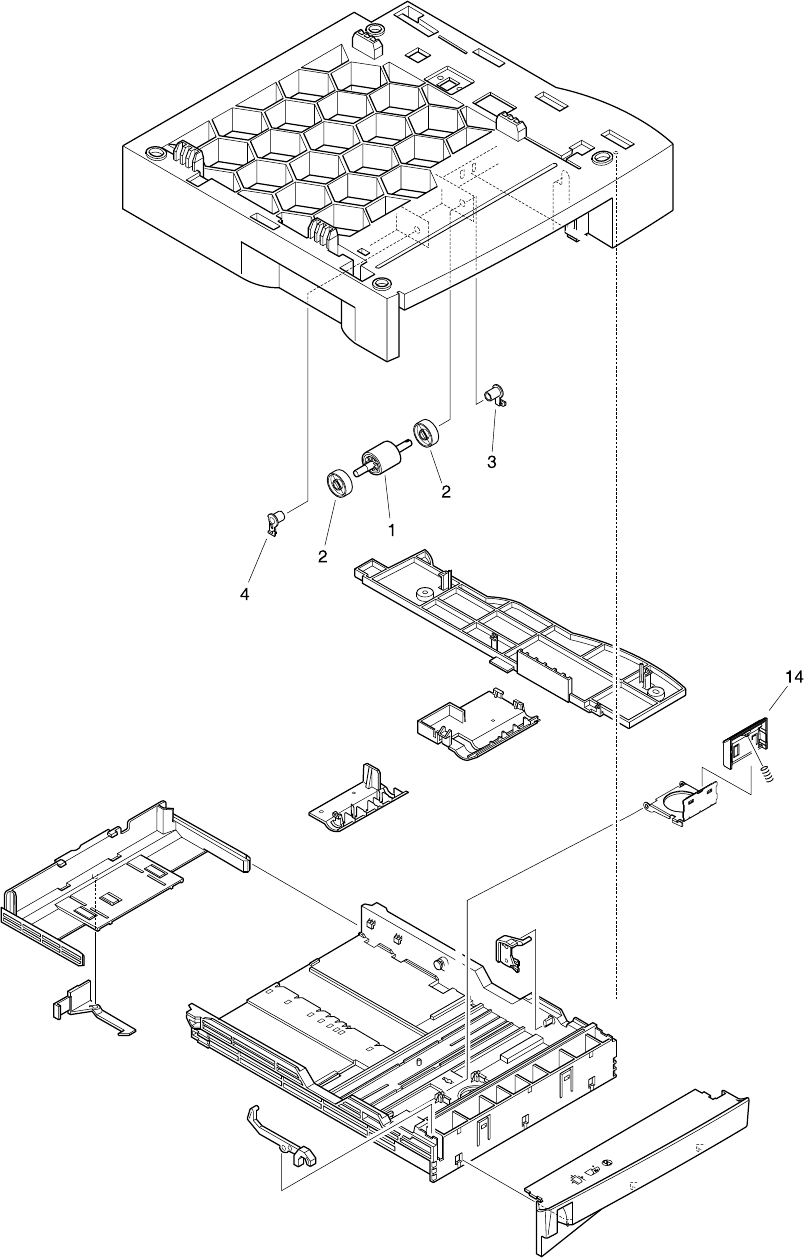 3

2

1

2

4

14