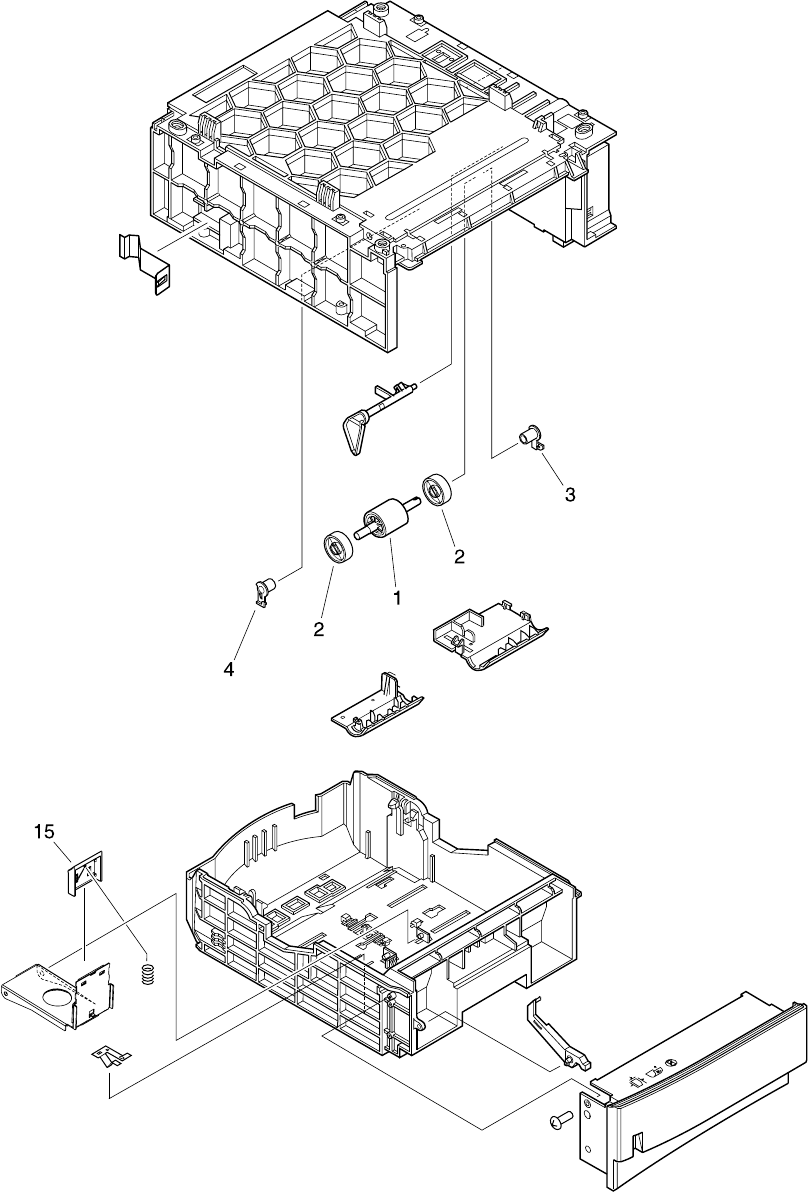 3

2

1

2

4

15