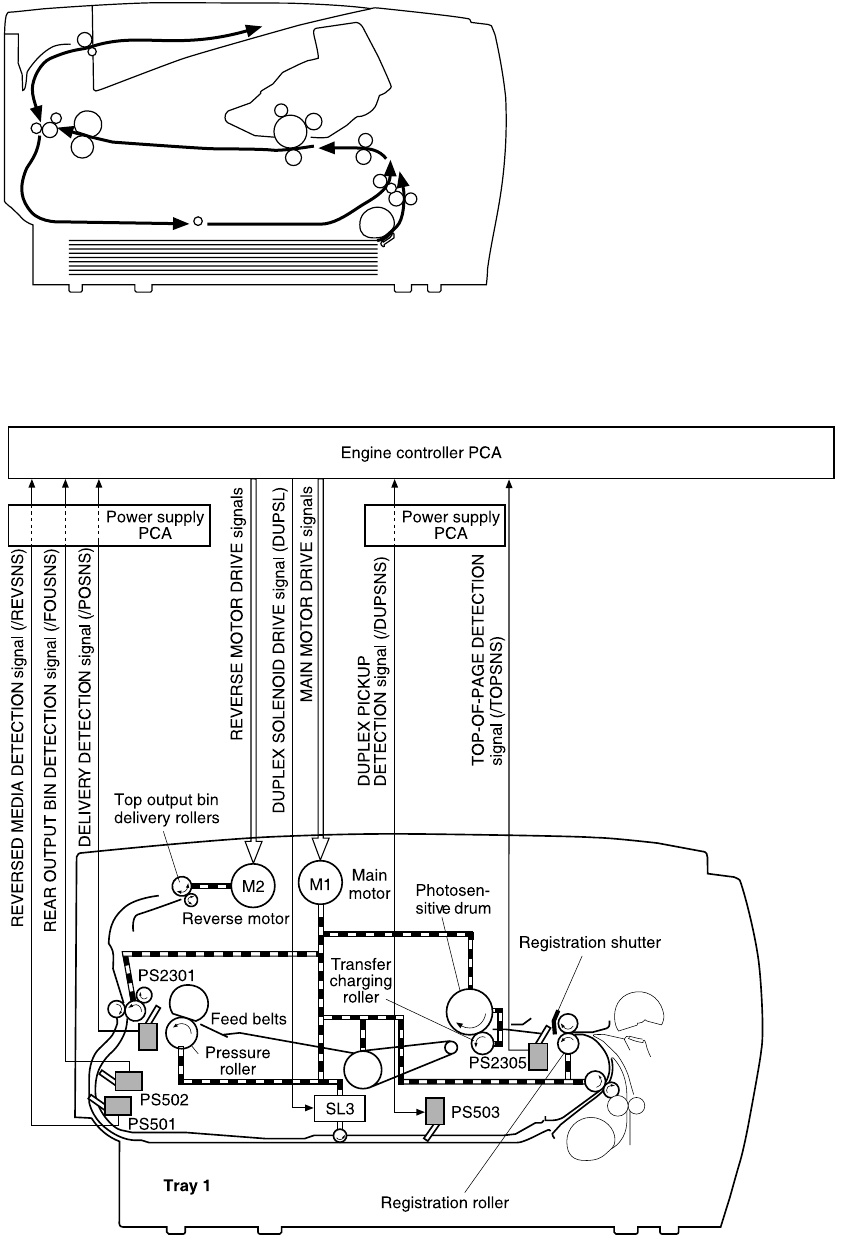 Engine controller PCA

Power supply PCA

Power supply PCA

REVERSED MEDIA DETECTION signal (/REVSNS)

REAR OUTPUT BIN DETECTION signal (/FOUSNS)

DELIVERY DETECTION signal (/POSNS)

REVERSE MOTOR DRIVE signals

DUPLEX SOLENOID DRIVE signal (DUPSL)

MAIN MOTOR DRIVE signals

DUPLEX PICKUP DETECTION signal (/DUPSNS)

TOP-OF-PAGE DETECTION signal (/TOPSNS)

Top output bin delivery rollers

M2

Reverse motor

M1

Main motor

Photosensitive drum

Registration shutter

PS2301

Transfer charging roller

Feed belts

Pressure roller

PS2305

PS502

PS501

SL3

PS503

Tray 1

Registration roller