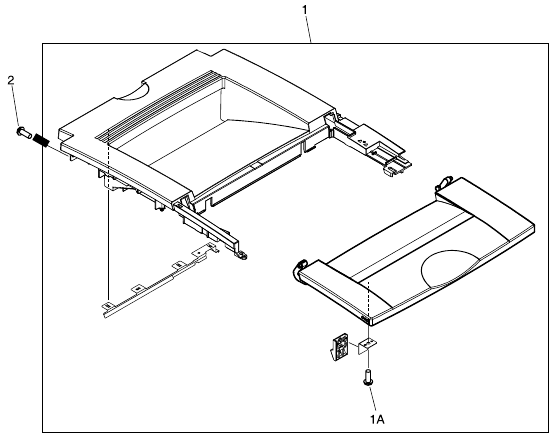 1
2
1A