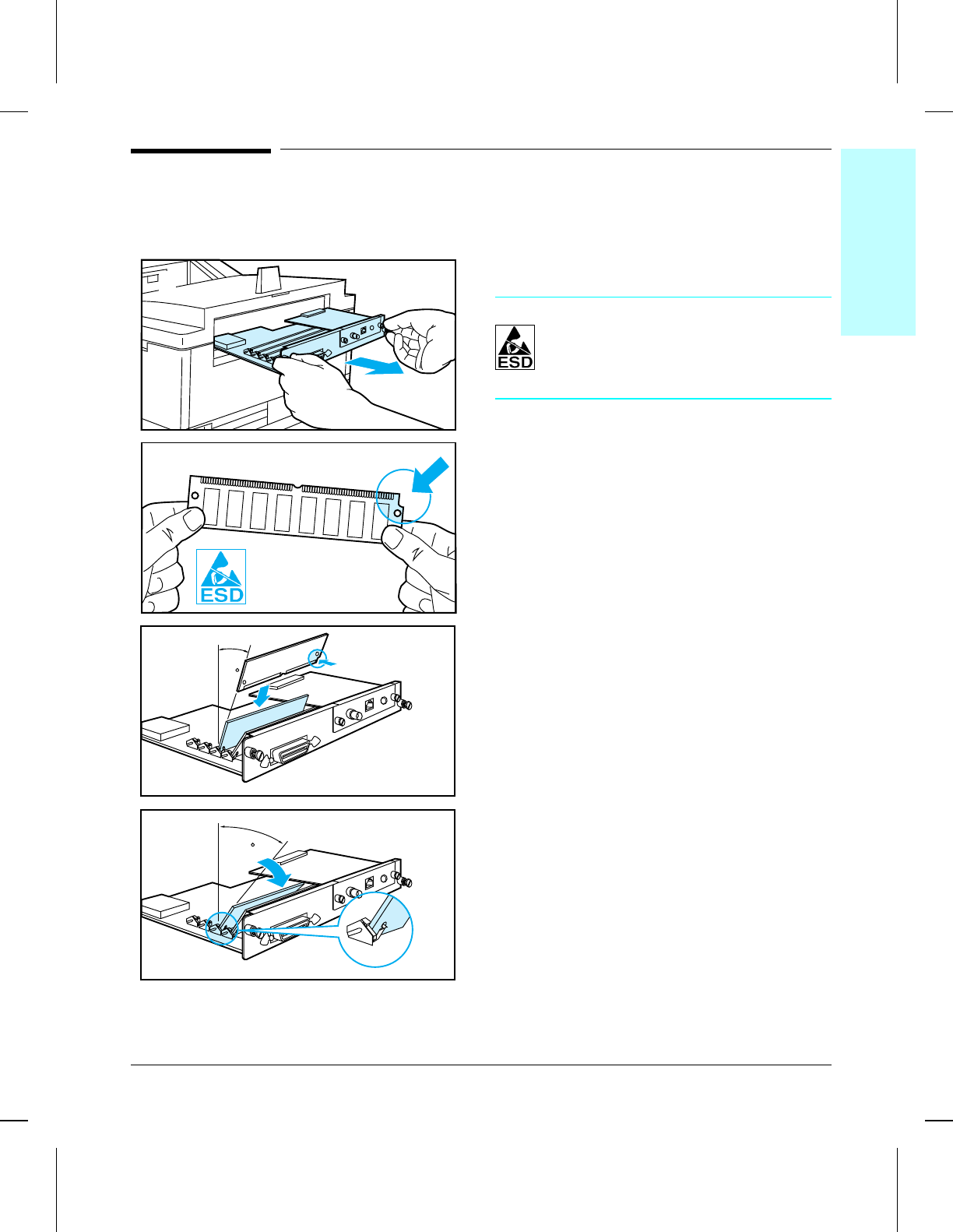 ESD

ESD