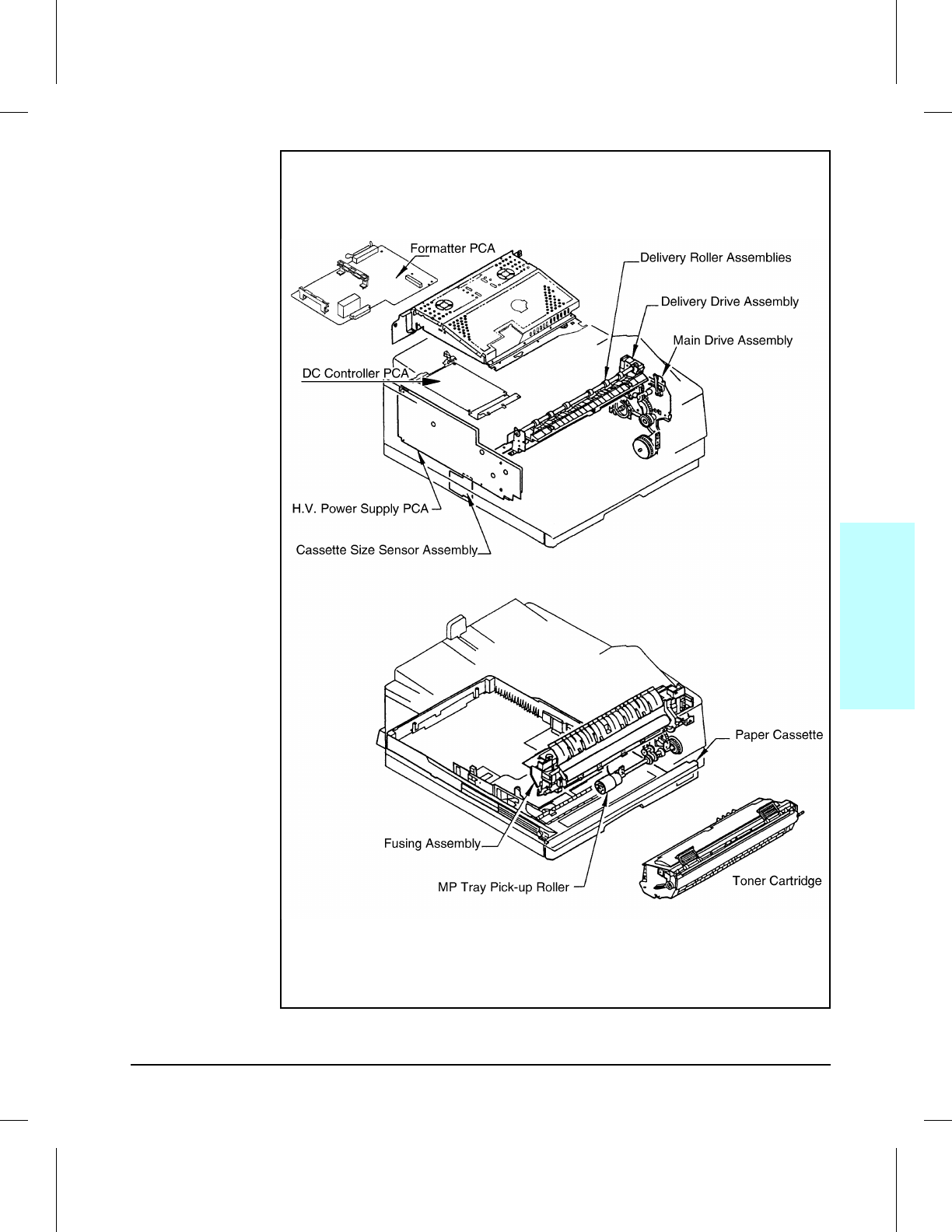 Formatter PCA

Delivery Roller Assemblies

Delivery Drive Assembly

Main Drive Assembly

DC Controller PCA

H.V. Power Supply PCA

Cassette Size Sensor Assembly

Paper Cassette

Fusing Assembly

MP Tray Pick-up Roller

Toner Cartridge