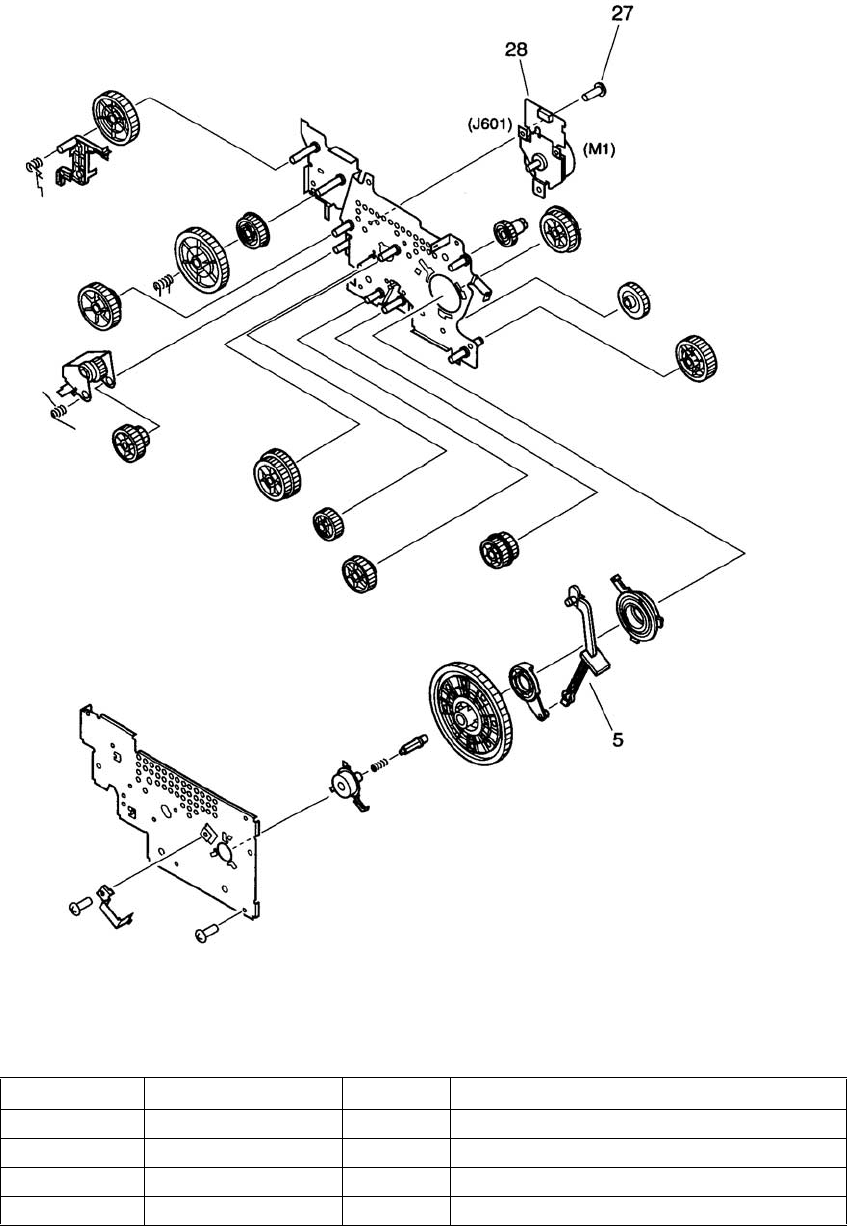 27
28
(J601)
(M1)
5