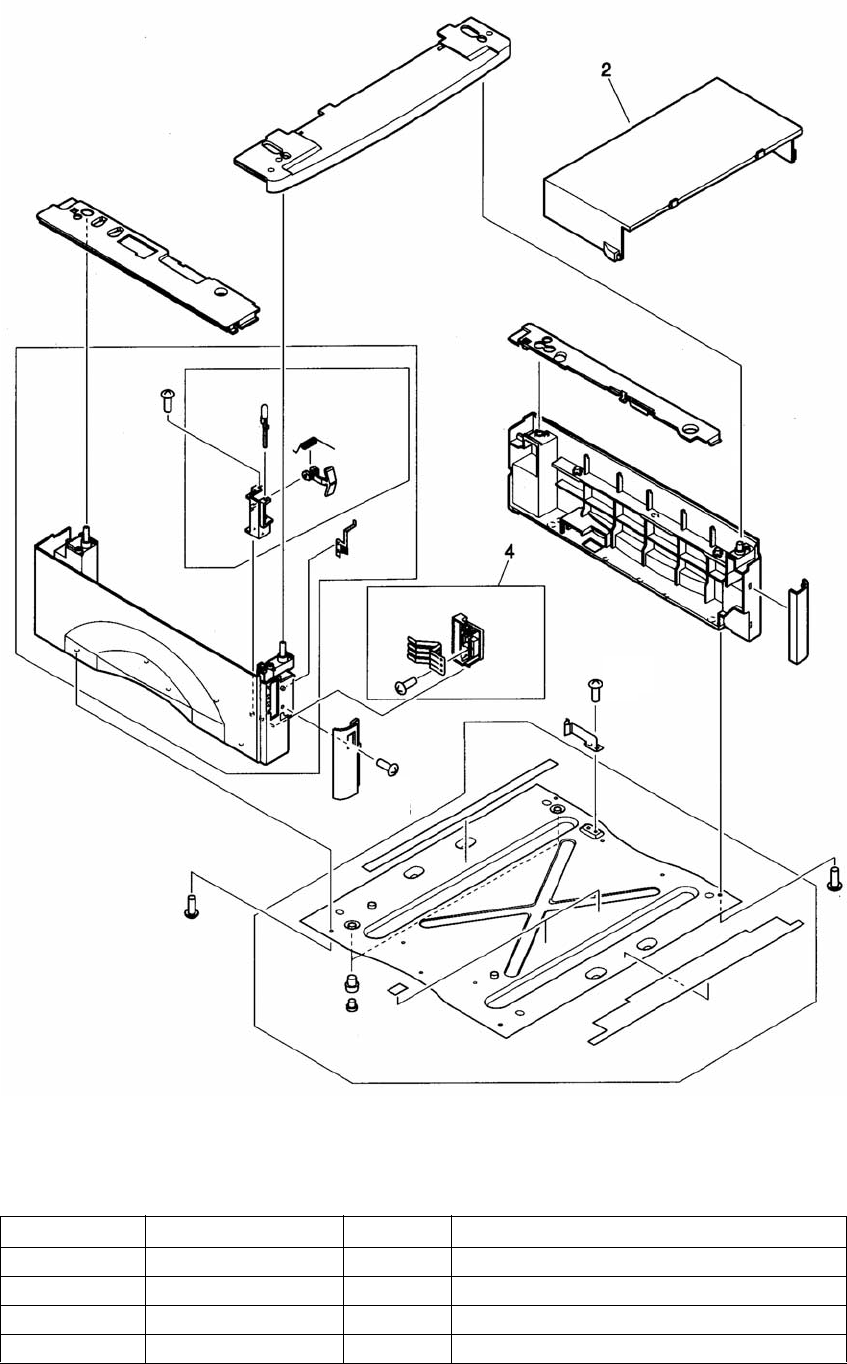 2

4