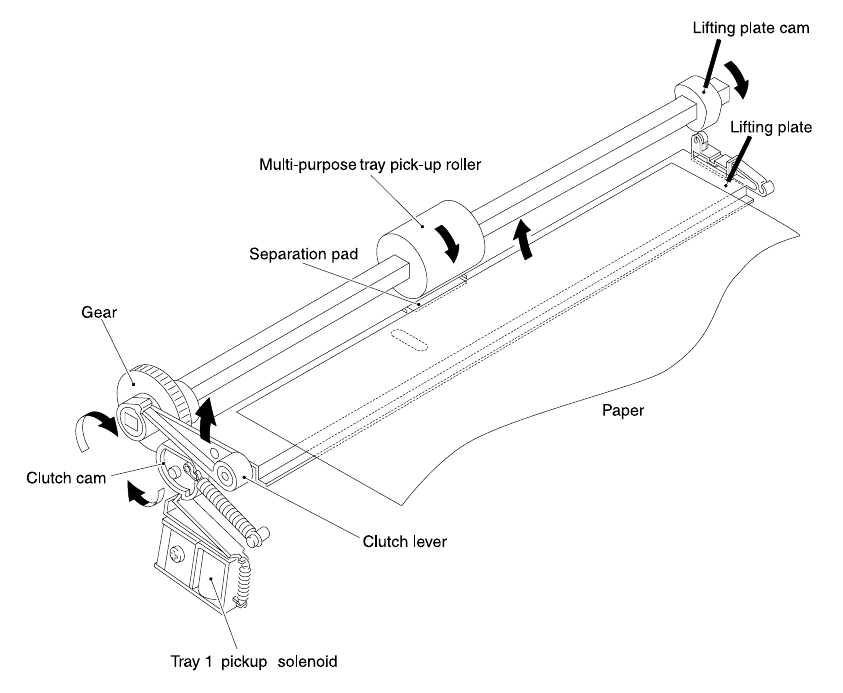 Lifting plate cam

Lifting plate

Multi-purpose tray pick-up roller

Separation pad

Gear

Paper

Clutch cam

Clutch lever

Tray 1 pickup solenoid