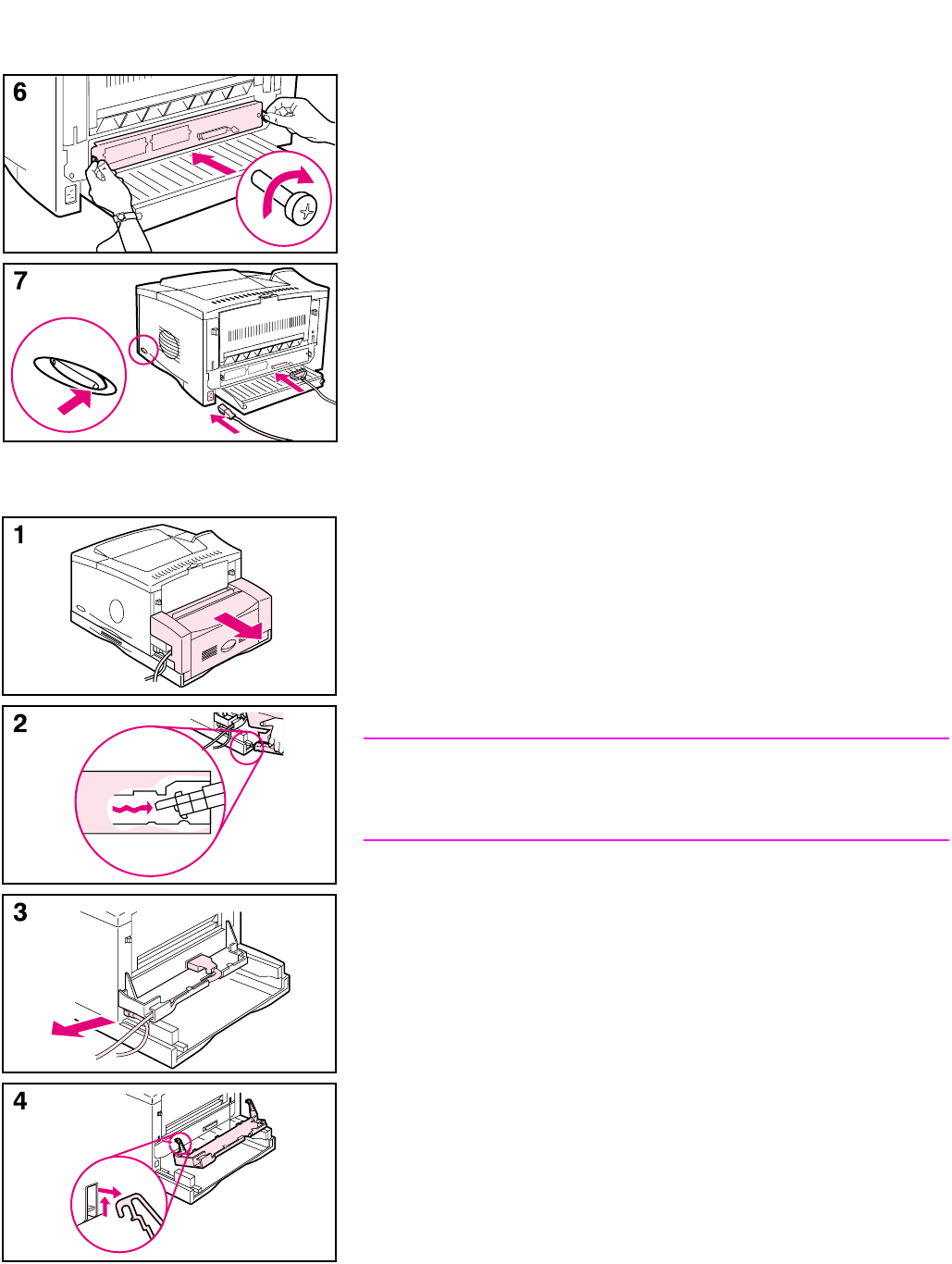 6

7

1

2

3

4