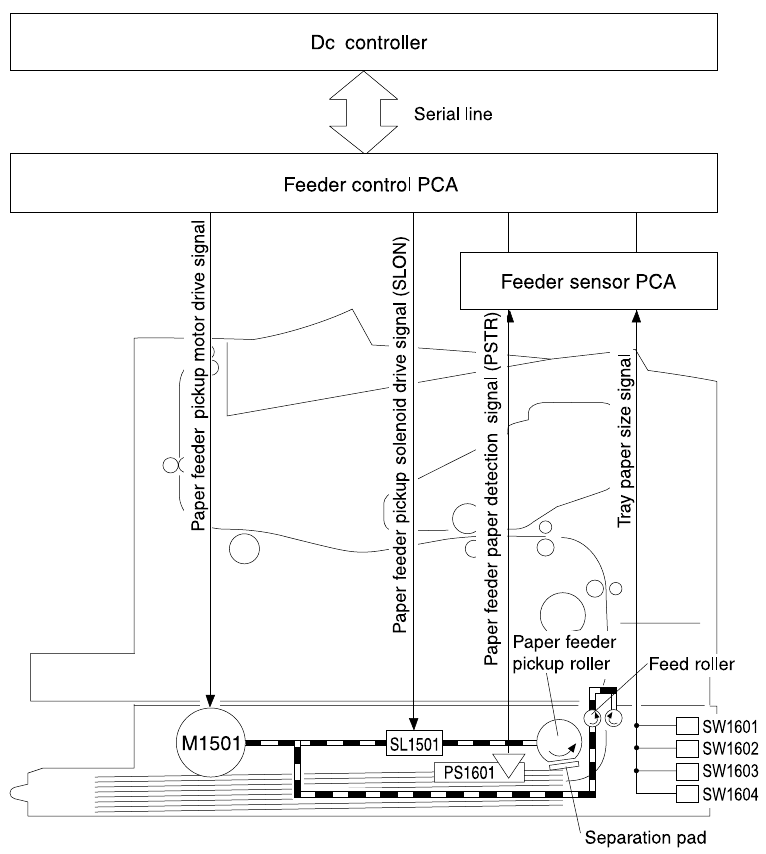 Dc controller

Serial line

Feeder control PCA

Feeder sensor PCA

Paper feeder pickup motor drive signal

Paper feeder pickup solenoid drive signal (SLON)

Paper feeder paper detection signal (PSTR)

Tray paper size signal

Paper feeder pickup roller

Feed roller

M1501

SL1501

PS1601

SW1601
SW1602
SW1603
SW1604

Separation pad