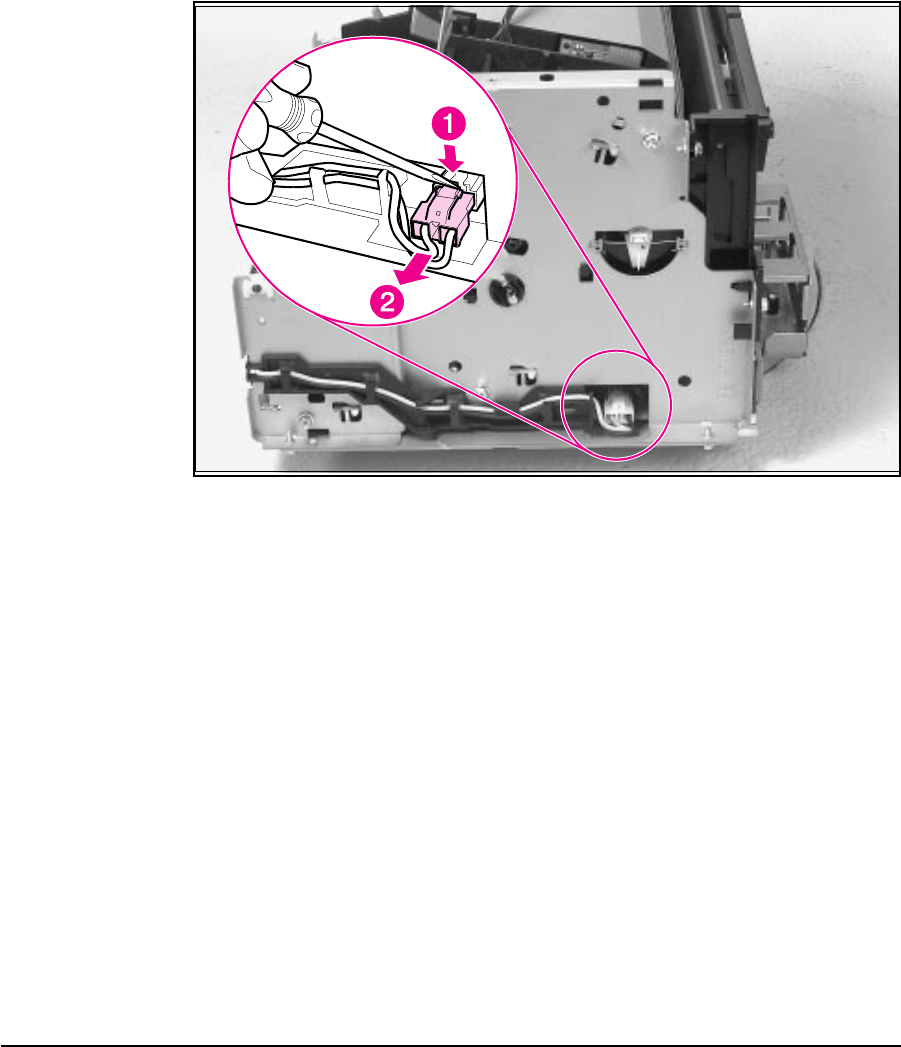 1

2