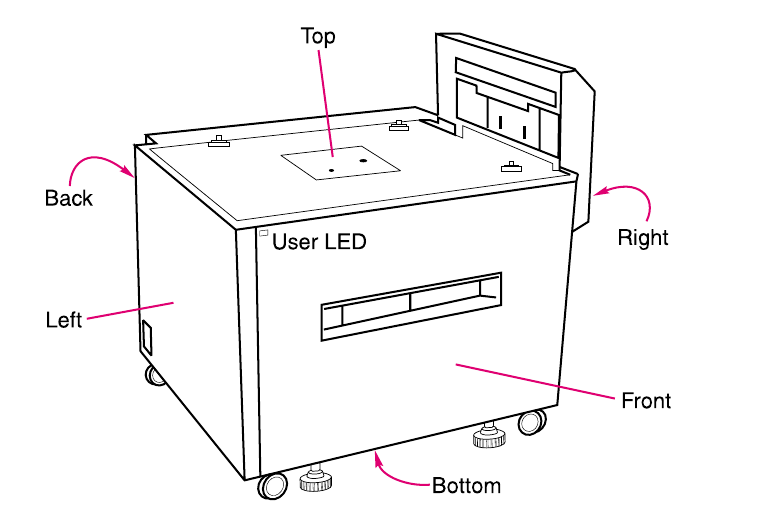 Top
Back
Right
User LED
Left
Front
Bottom