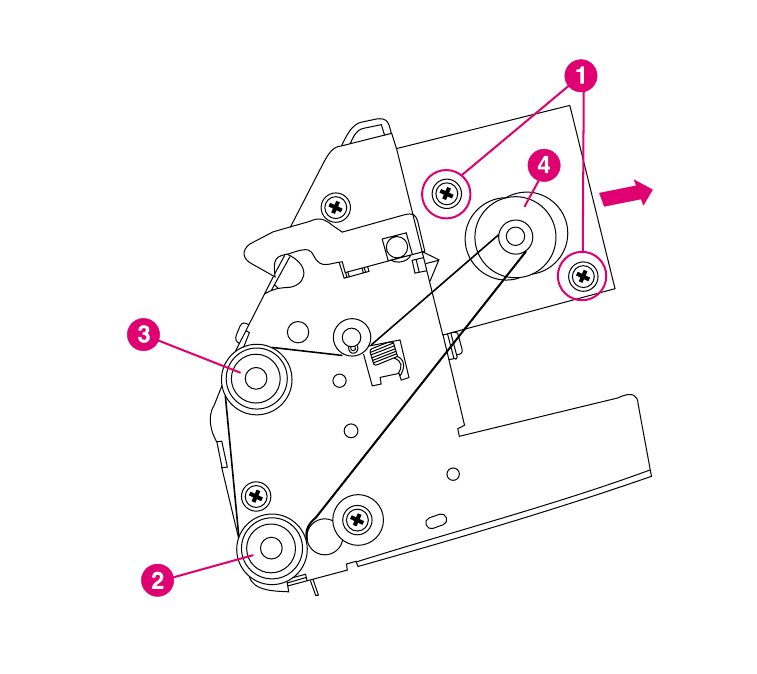 1
4
3
2