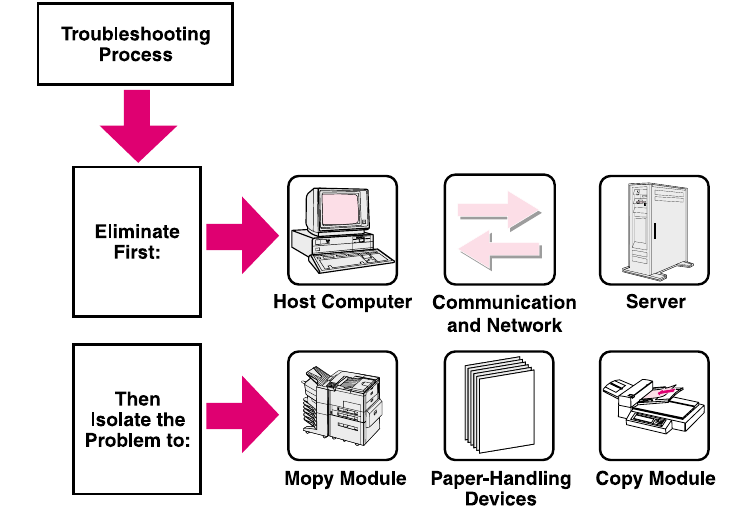 Troubleshooting Process

Eliminate First:

Host Computer

Communication and Network

Server

Then Isolate the Problem to:

Mopy Module

Paper-Handling Devices

Copy Module