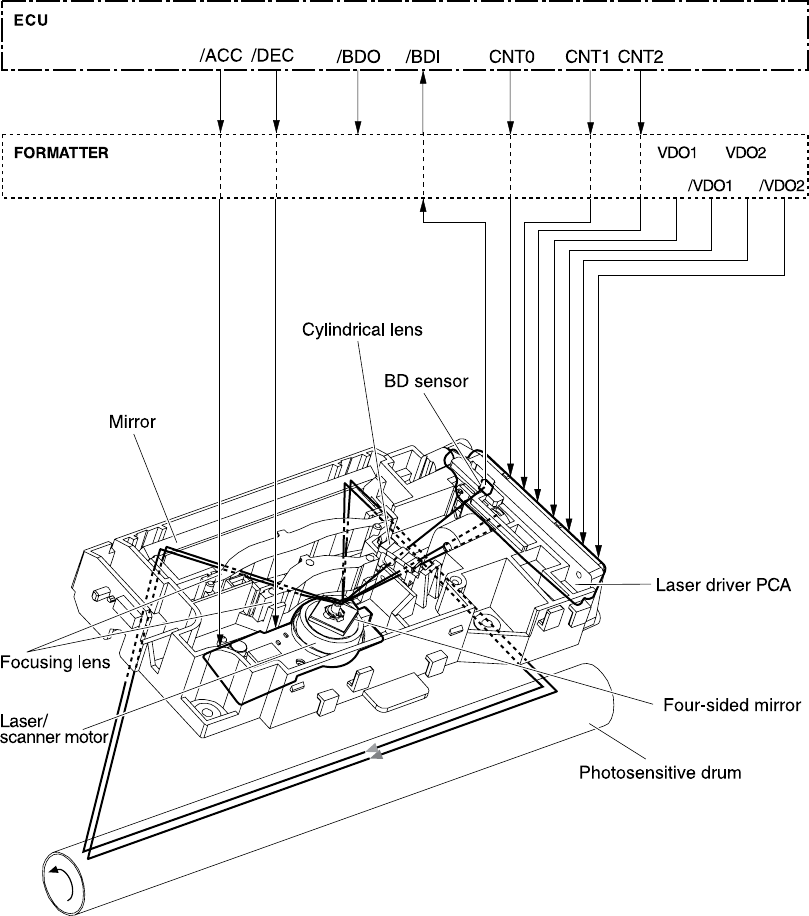 ECU

/ACC /DEC /BDO /BDI CNT0 CNT1 CNT2

FORMATTER

VDO1 VDO2

/VDO1 /VDO2

Cylindrical lens

BD sensor

Mirror

Laser driver PCA

Focusing lens

Four-sided mirror

Laser/ scanner motor

Photosensitive drum