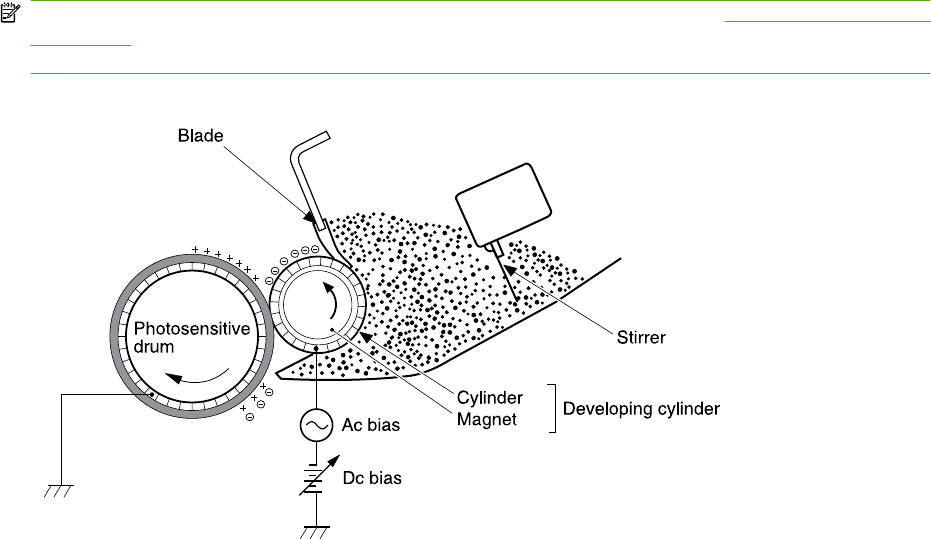 Blade

Photosensitive drum

Stirrer

Cylinder
Magnet

Developing cylinder

Ac bias

Dc bias