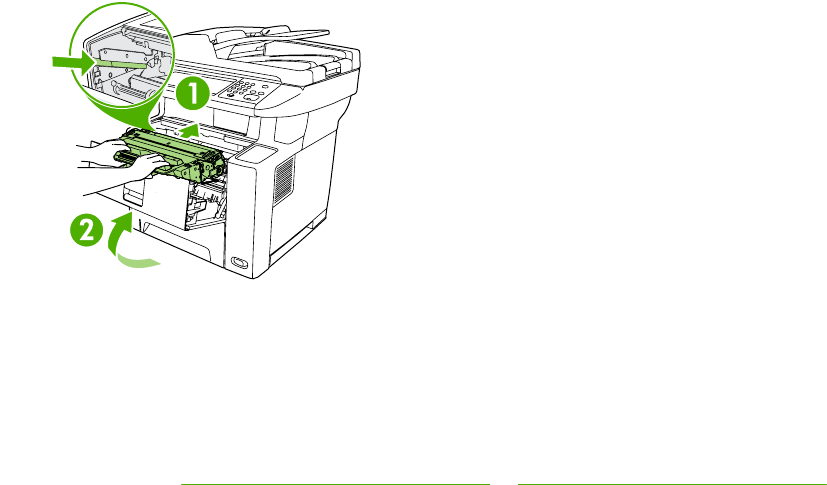 1

2