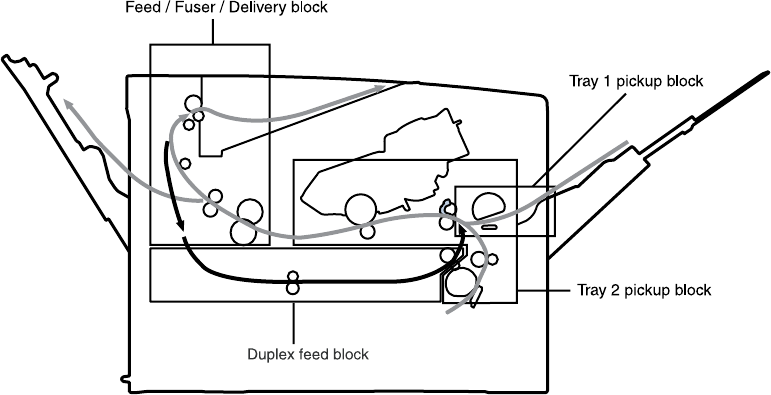 Feed / Fuser / Delivery block

Tray 1 pickup block

Tray 2 pickup block

Duplex feed block