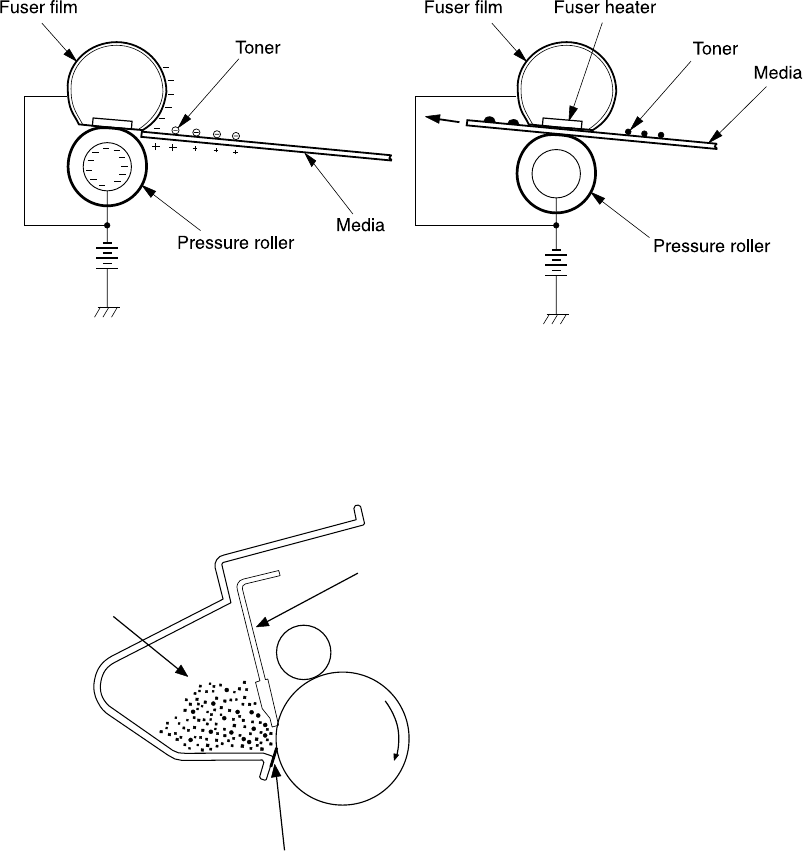 Fuser film

Toner

Media

Pressure roller

Fuser film

Fuser heater

Toner

Media

Pressure roller