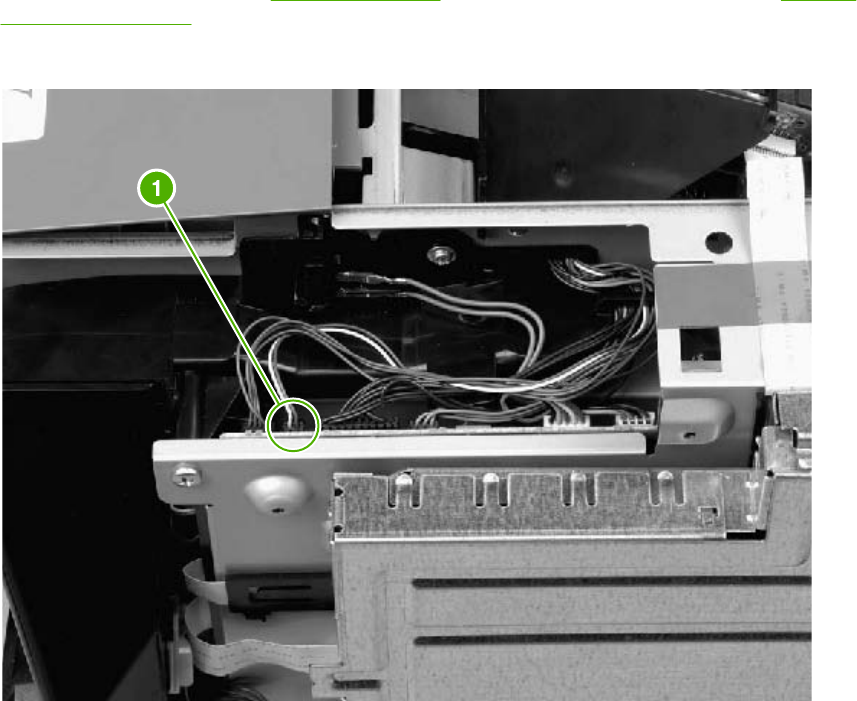 1