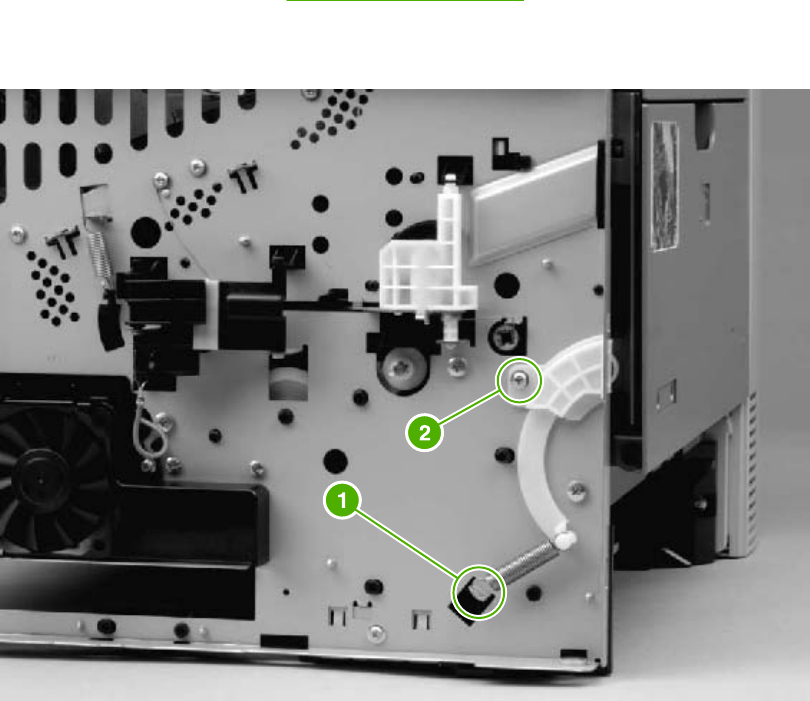 2

1