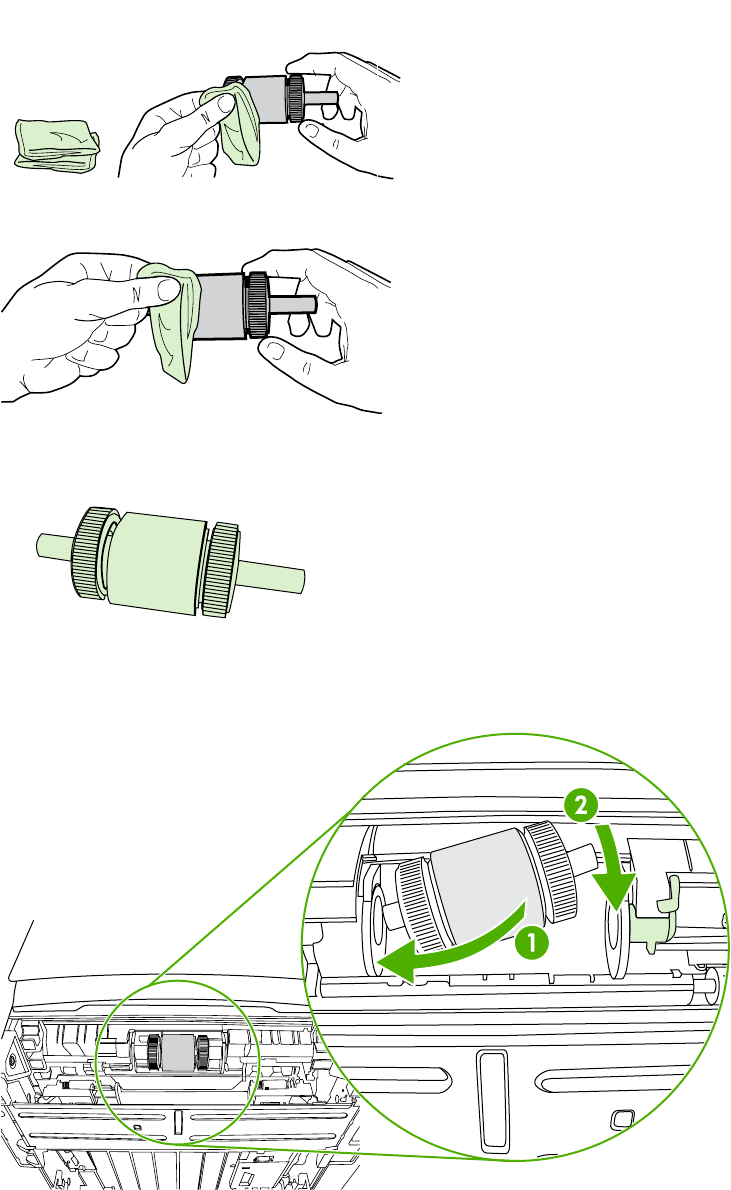 2

1