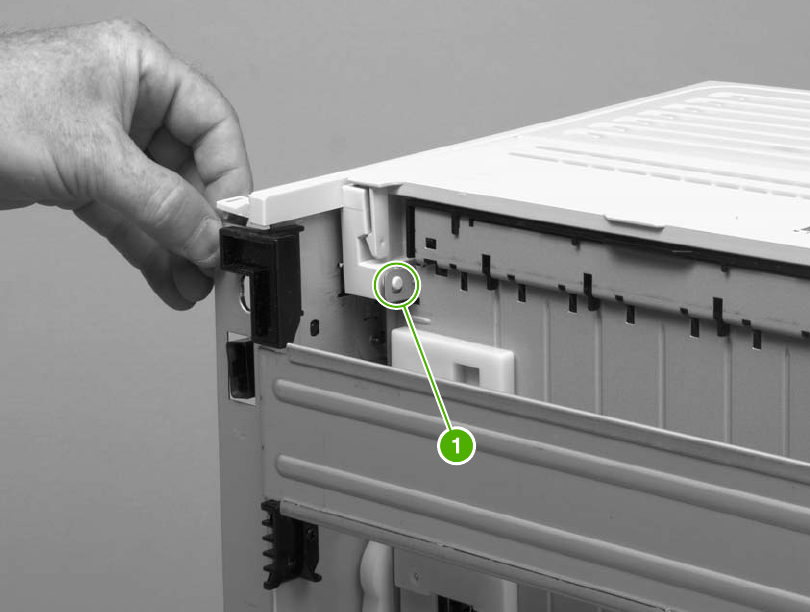 1