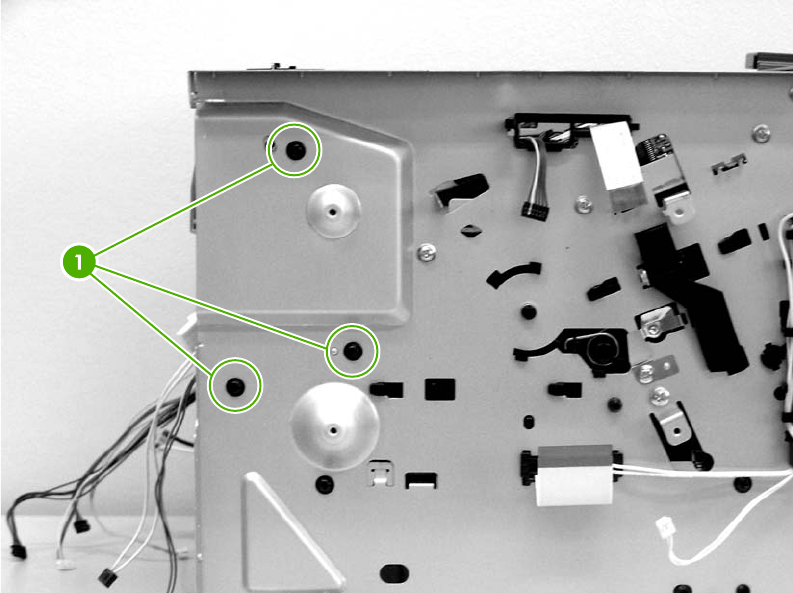 1