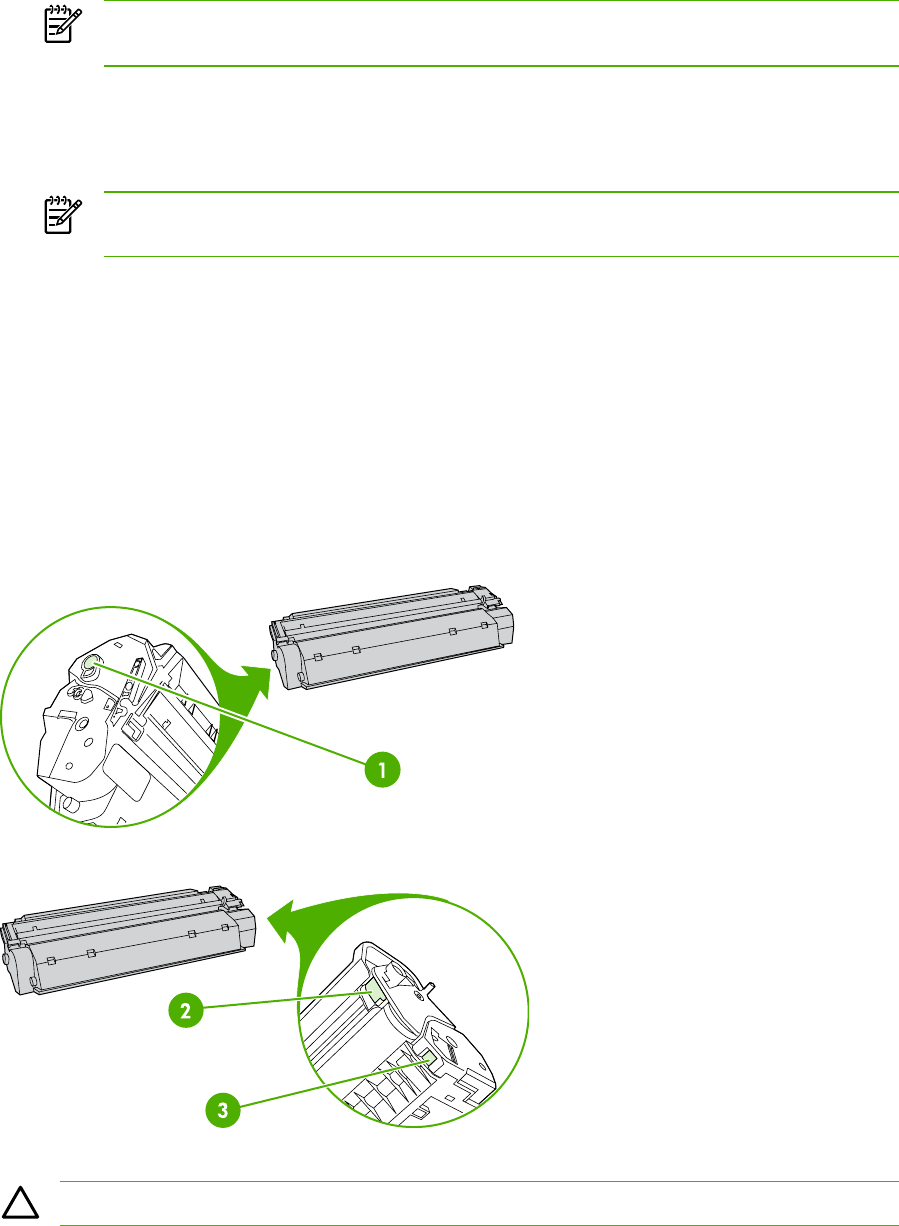 1

2

3