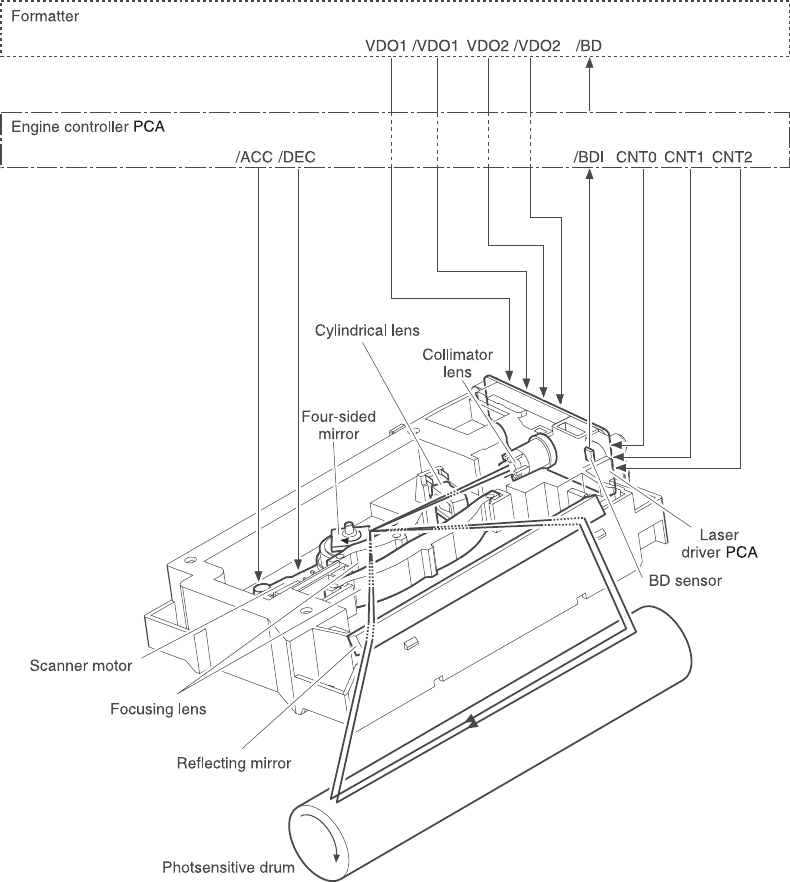 Formatter

VDO1 /VDO1 VDO2 /VDO2 /BD

Engine controller PCA

/ACC /DEC

/BDI CNT0 CNT1 CNT2

Cylindrical lens

Collimator lens

Four-sided mirror

Laser driver PCA

BD sensor

Scanner motor

Focusing lens

Reflecting mirror

Photsensitive drum