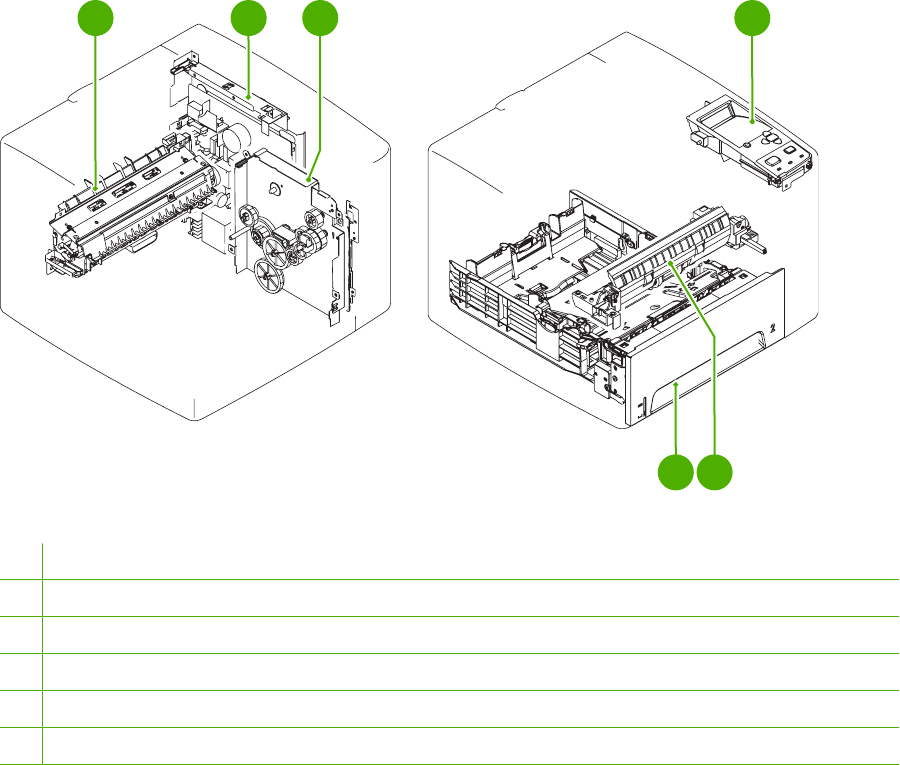 2