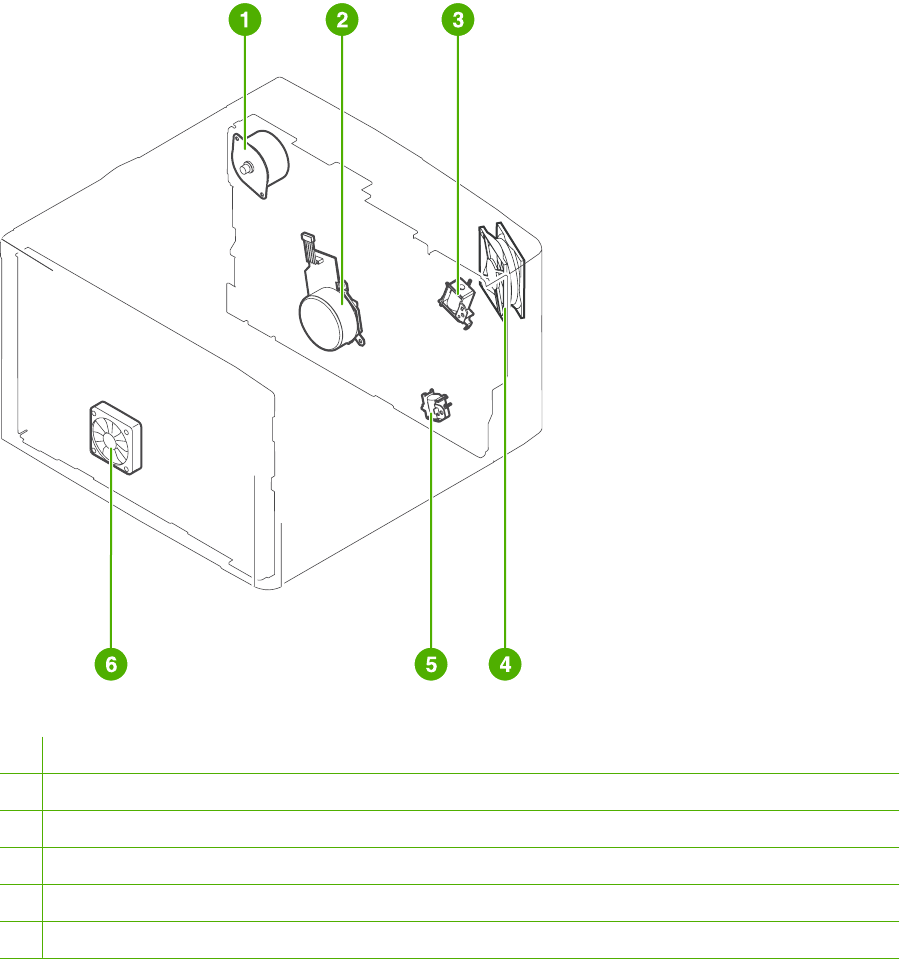 1
2
3
4
5
6