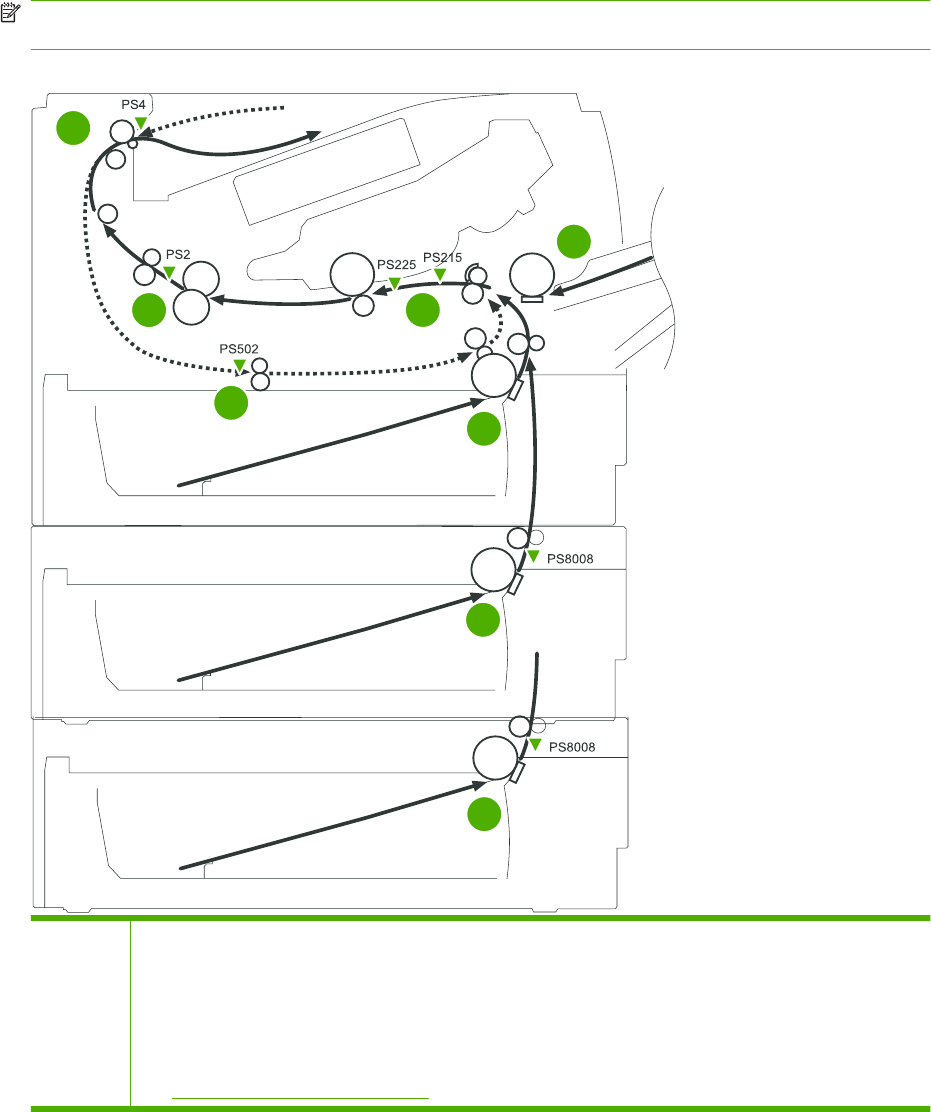 PS4

PS2

PS225

PS215

PS502

PS8008

PS8008