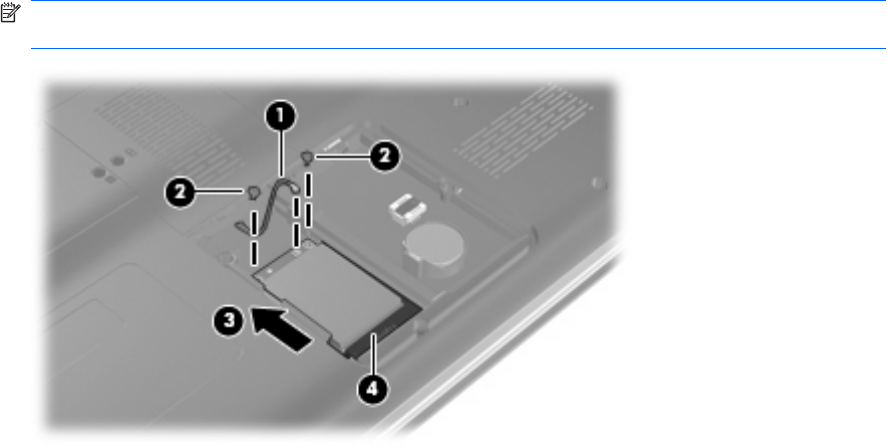 1
2
2
3
4