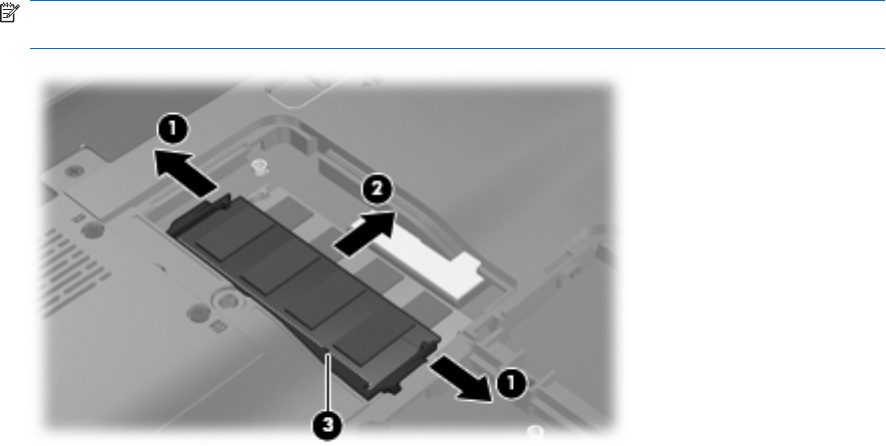 1
2
1
3