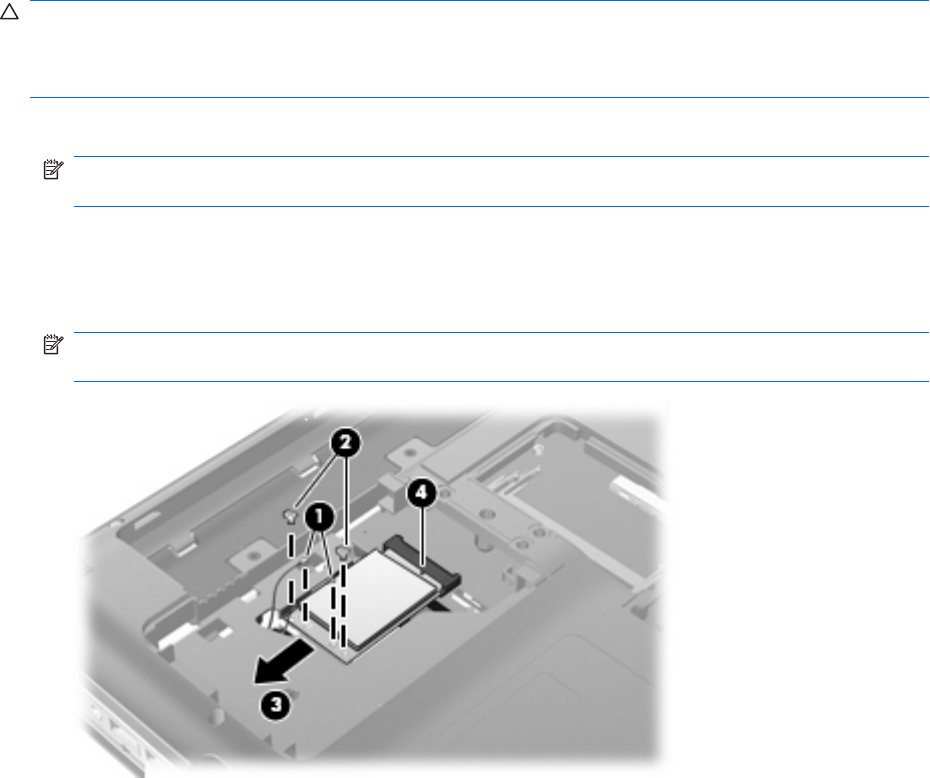 2

1

4

3