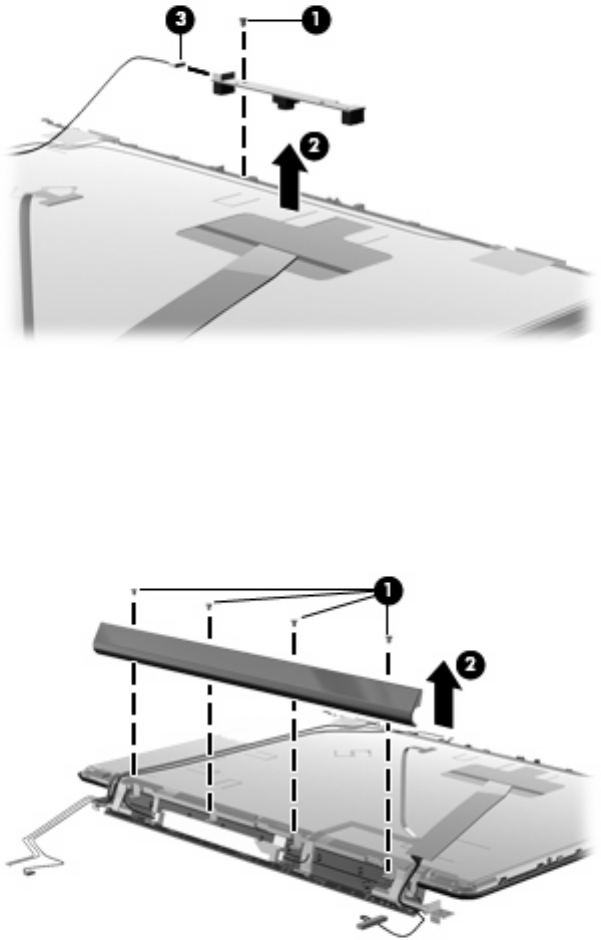 3
1
2
1
2