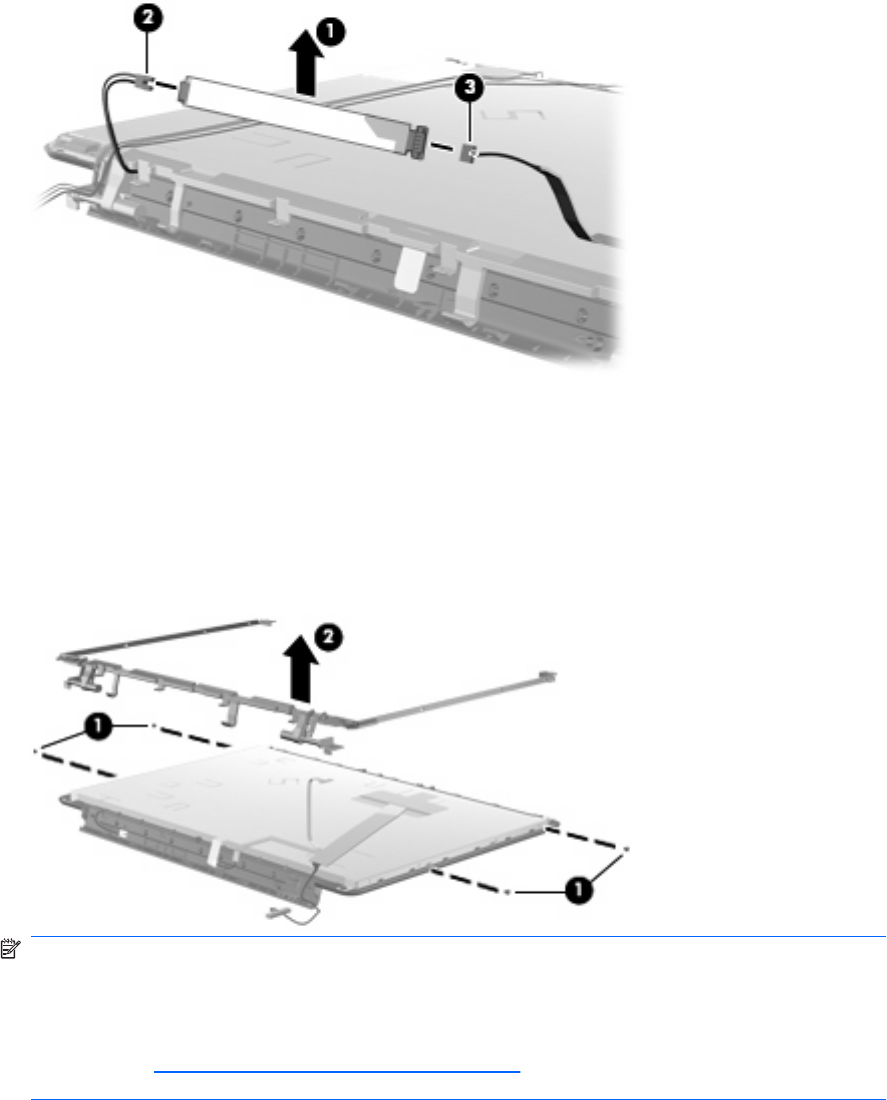 2
1
3

2
1
1