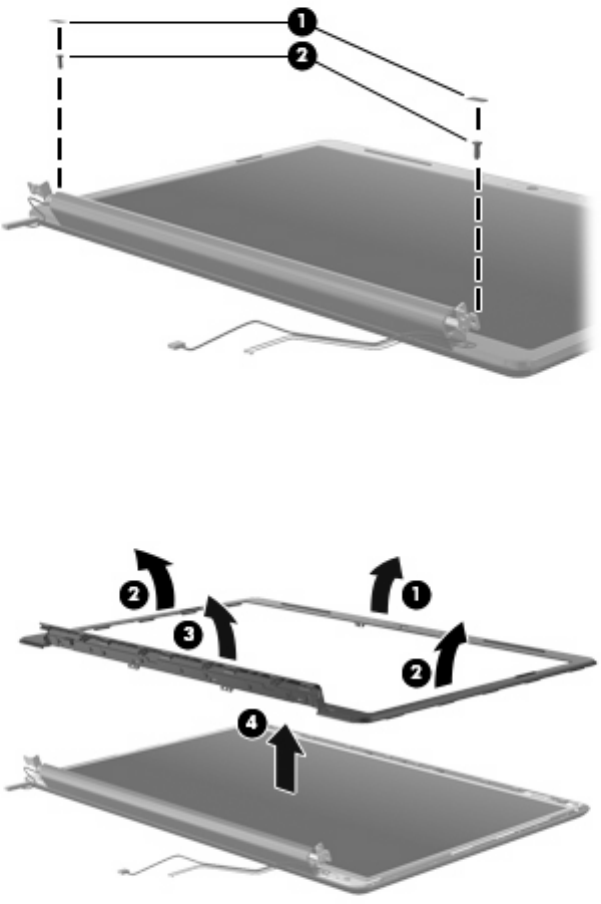 1
2

2
1
3
2
4