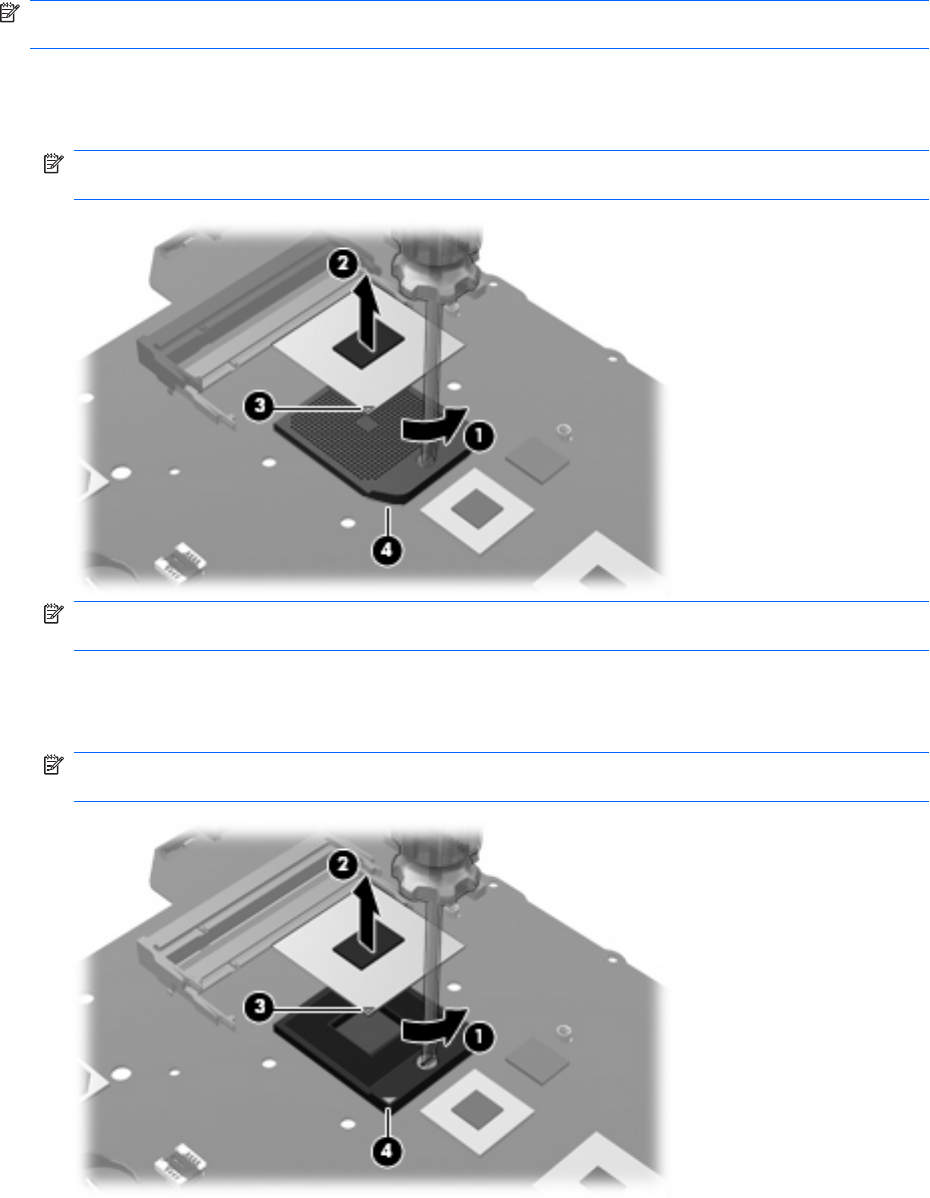 2

3

1

4

2

3

1

4