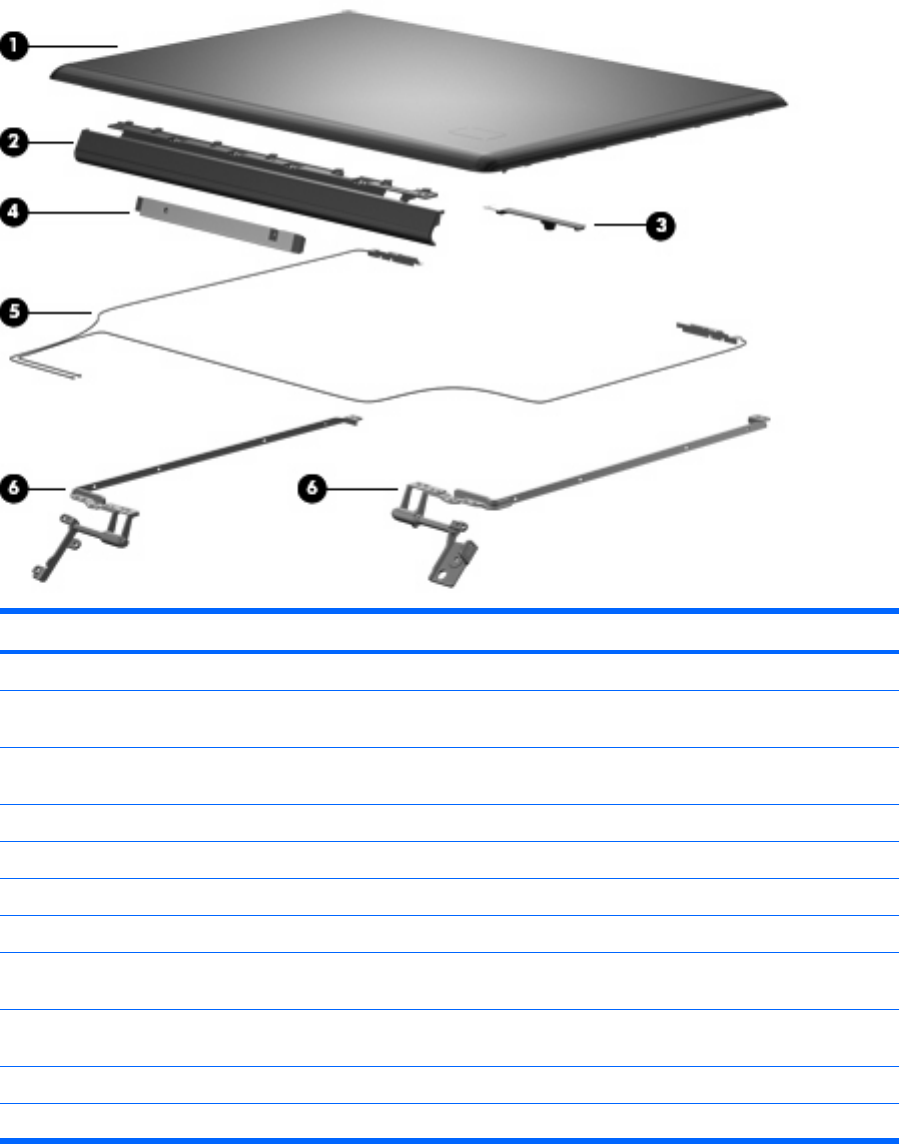 1

2

4

3

5

6

6