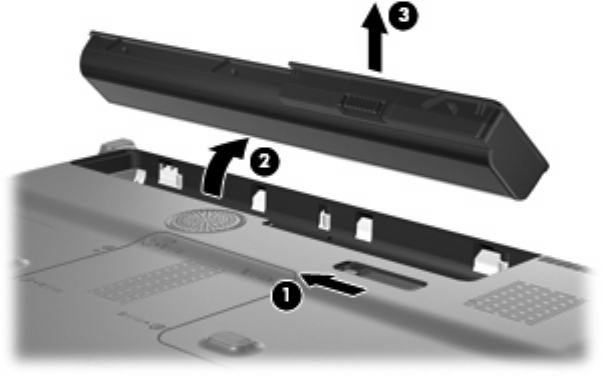 3
2
1