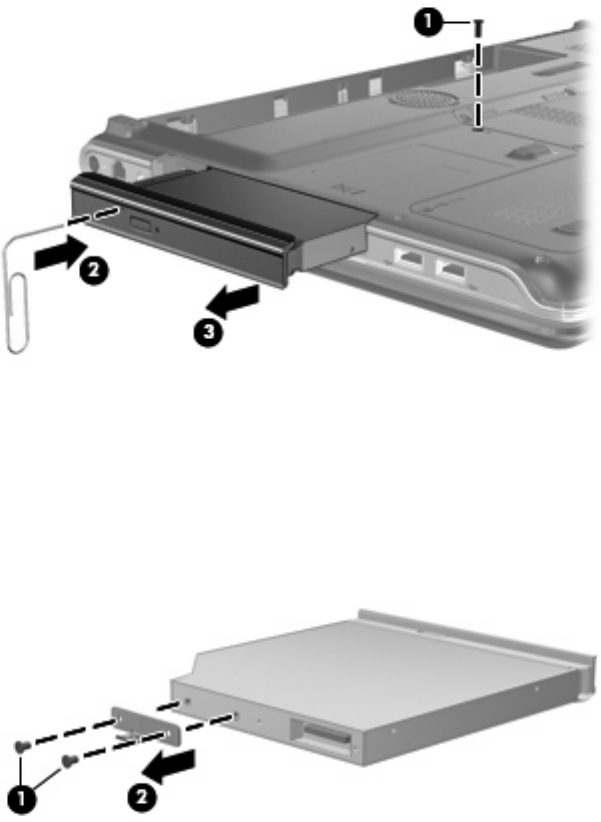 1
2
3

1
2