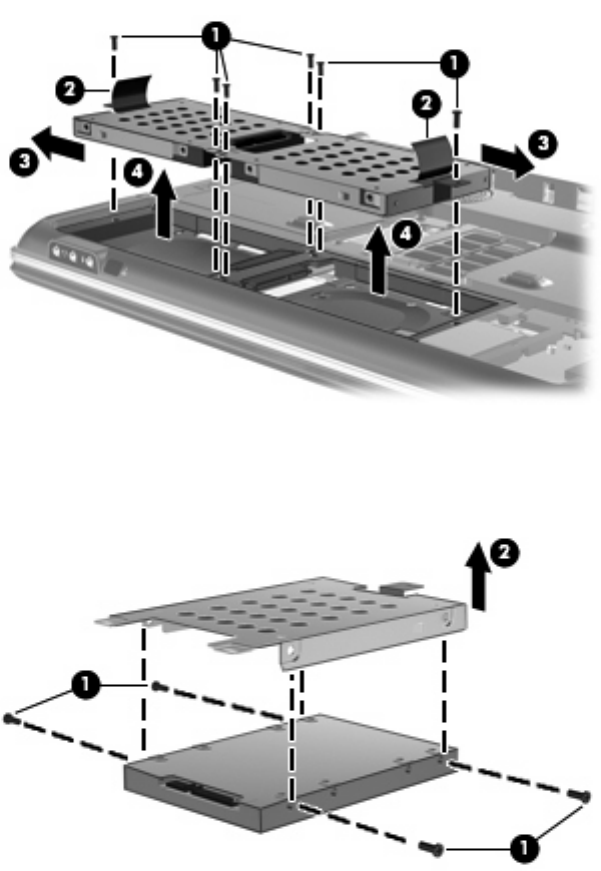 1
1
2
2
3
3
4
4

2
1
1