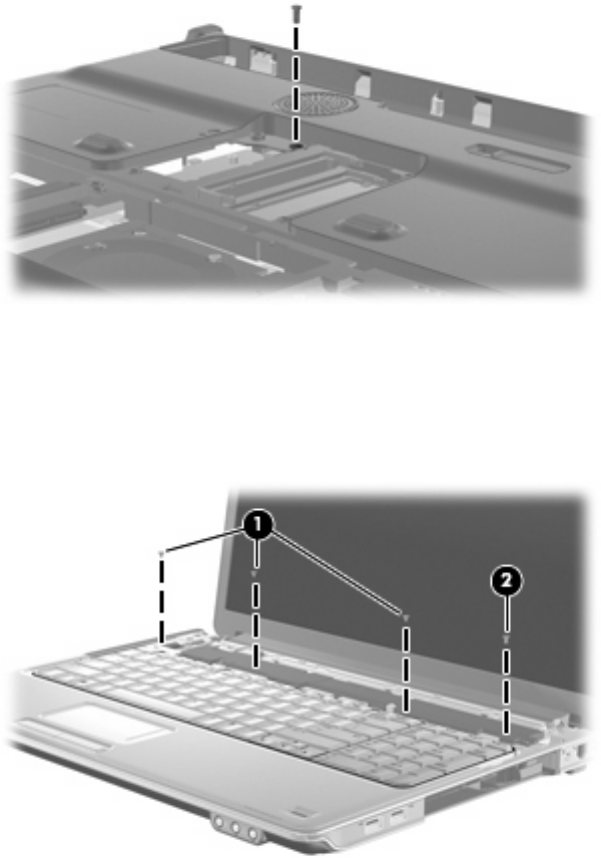 1

2