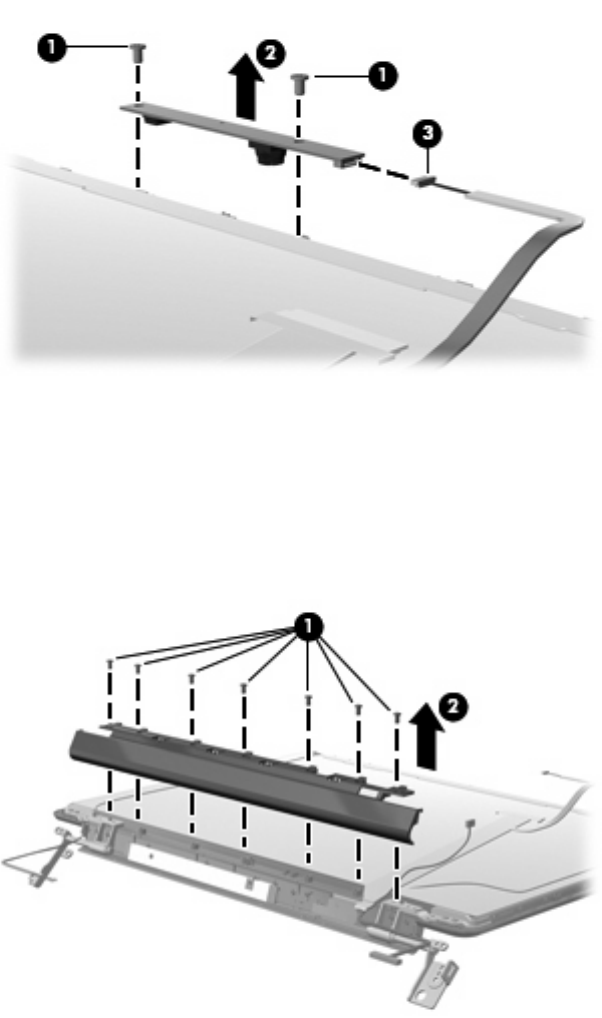 1
2
1
3

1
2