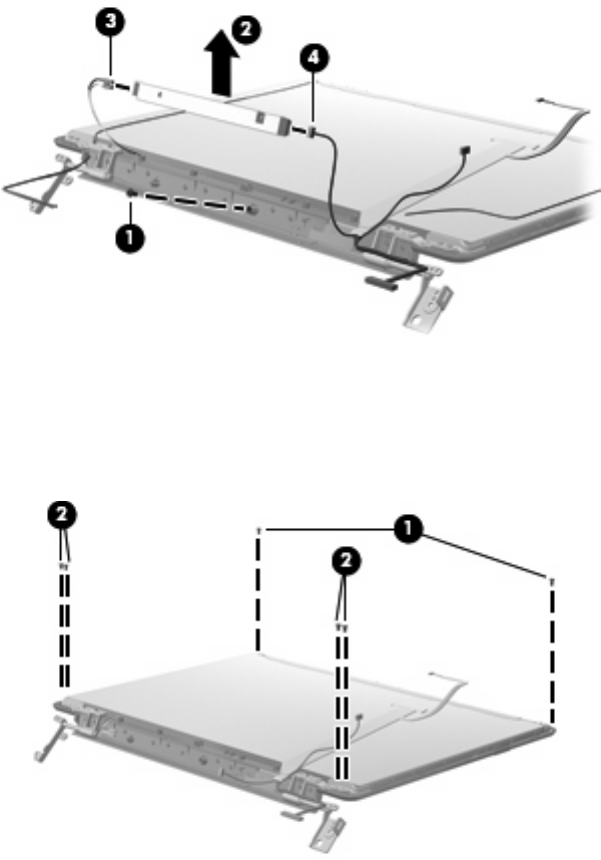 3
2
4
1

2
1
2