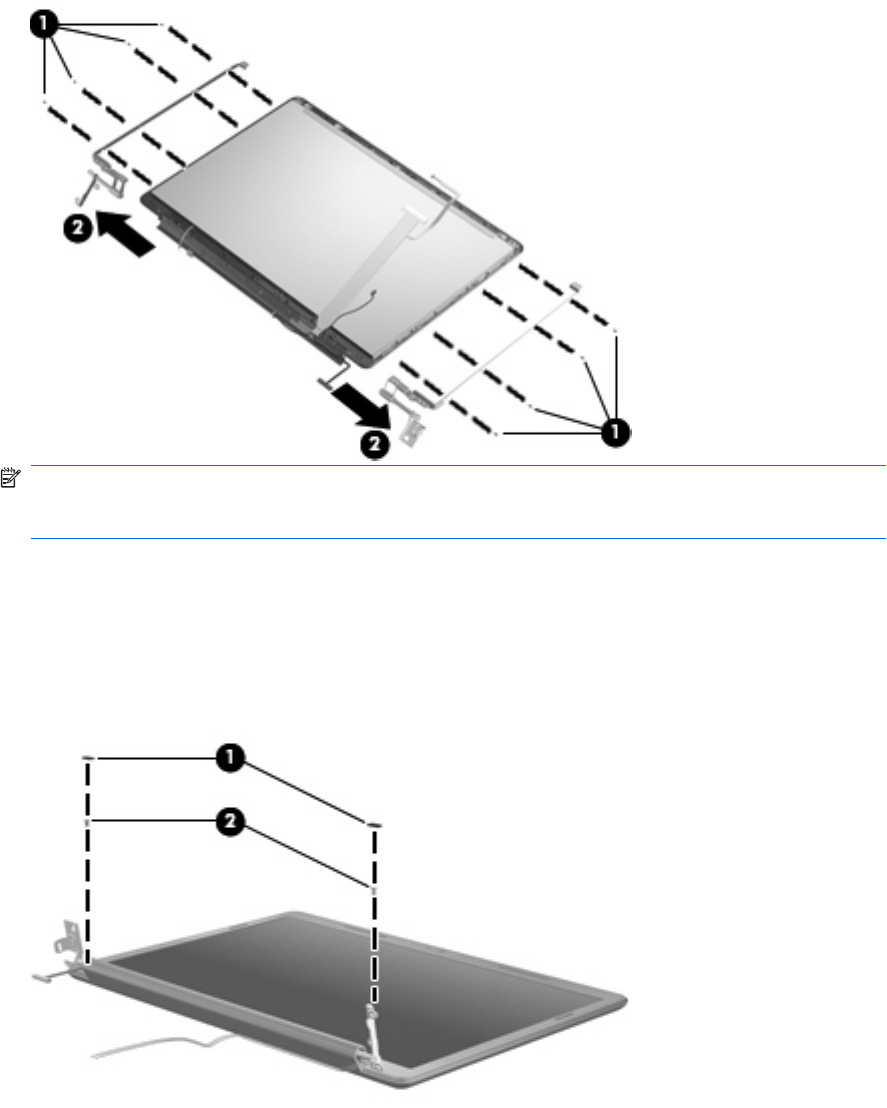 1
2
2
1
1
2