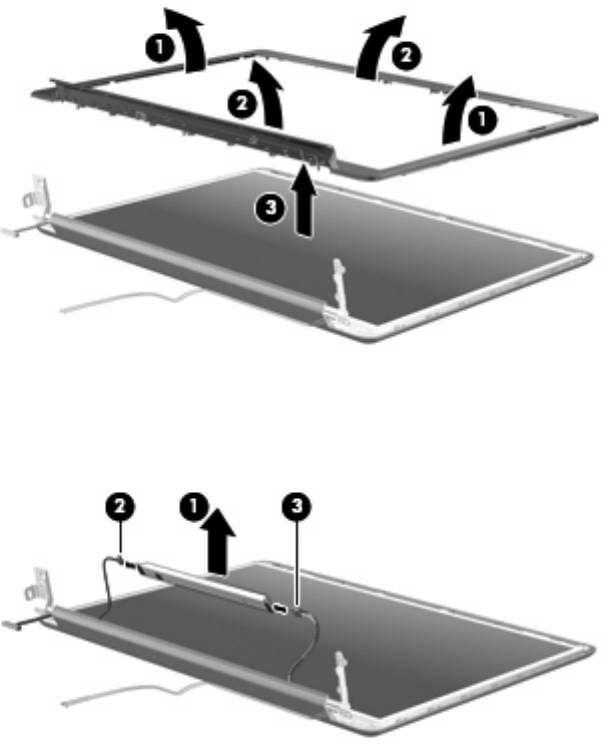 1
2
2
1
3

2
1
3