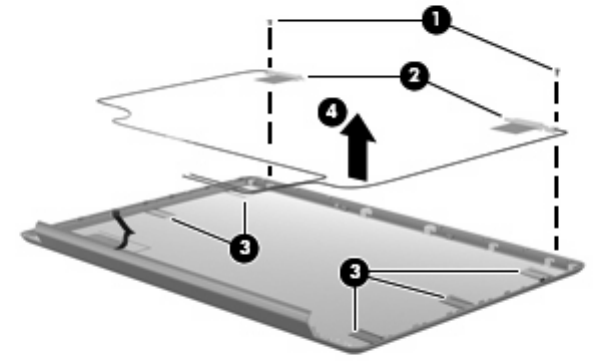 1
2
4
3
3