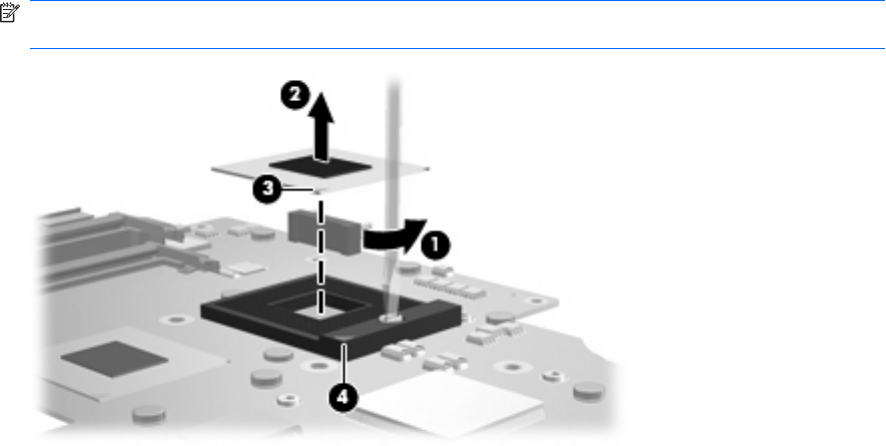 2

3

1

4