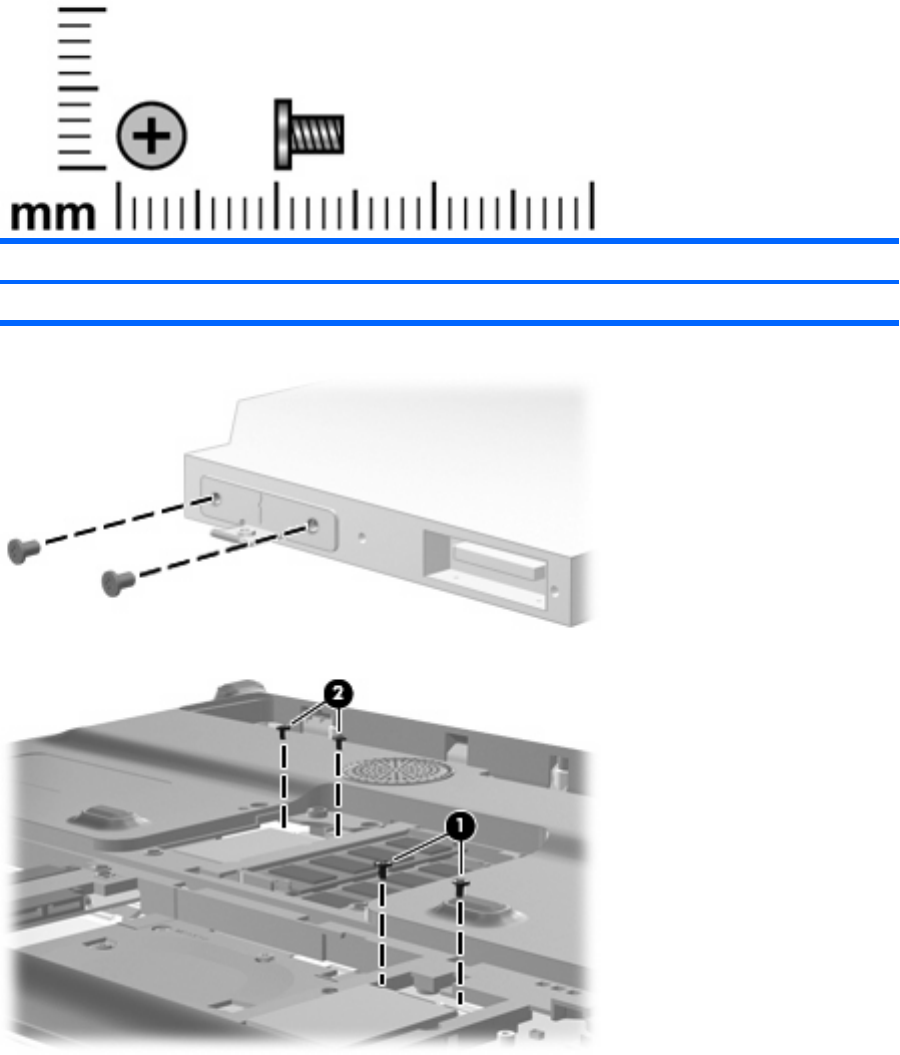 mm

2

1