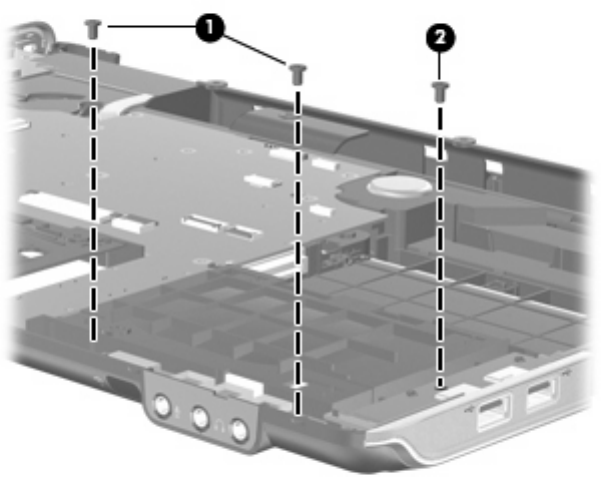 1
2